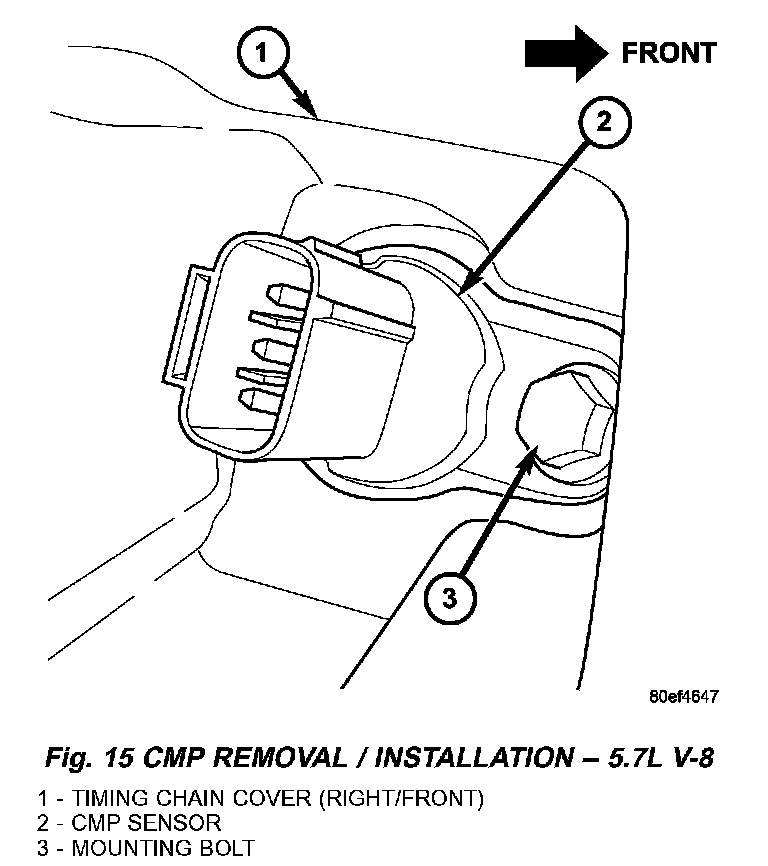 1

FRONT

2

3

80ef4647

Fig. 15 CMP REMOVAL / INSTALLATION – 5.7L V-8

1 - TIMING CHAIN COVER (RIGHT/FRONT)
2 - CMP SENSOR
3 - MOUNTING BOLT