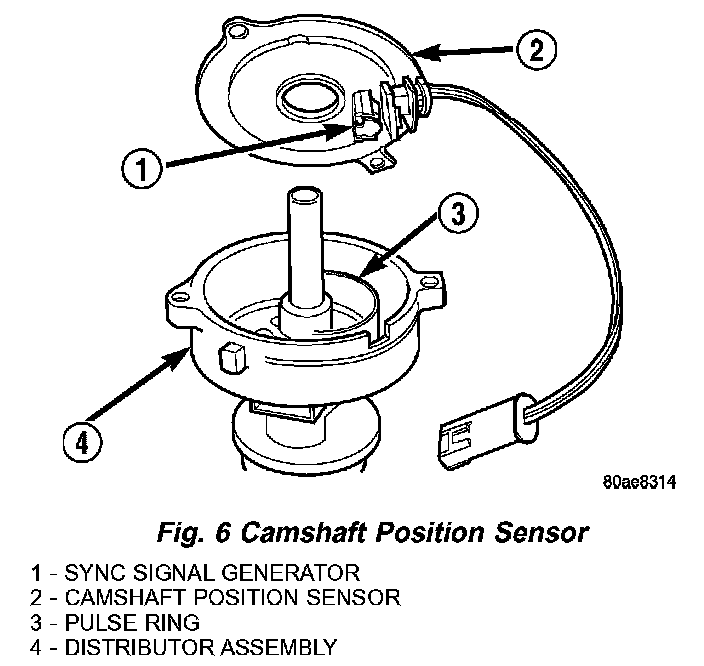 2

1

3

4

80ae8314

Fig. 6 Camshaft Position Sensor

1 - SYNC SIGNAL GENERATOR
2 - CAMSHAFT POSITION SENSOR
3 - PULSE RING
4 - DISTRIBUTOR ASSEMBLY