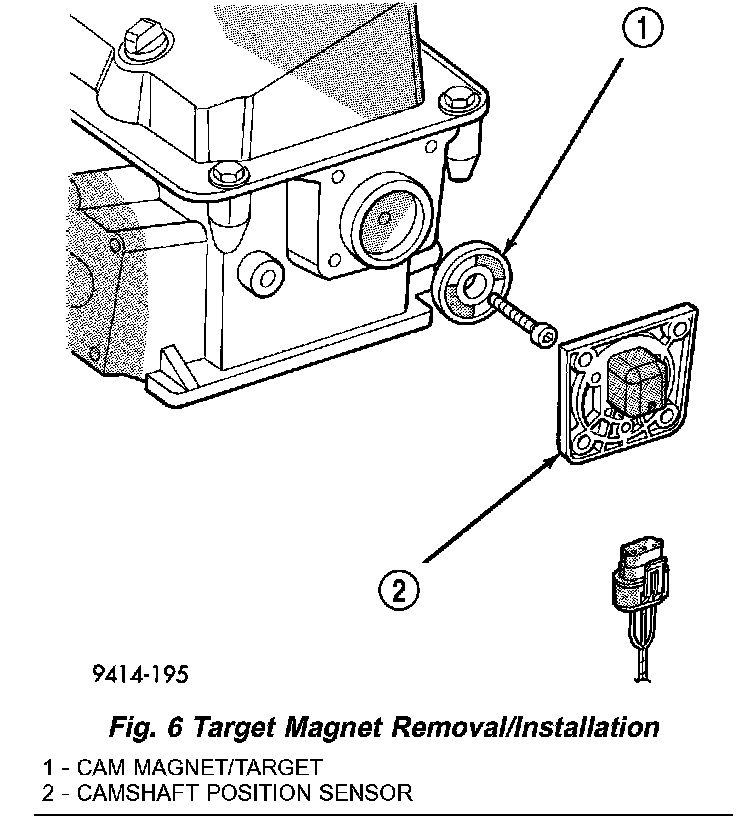 1

2

9414-195

Fig. 6 Target Magnet Removal/Installation

1 - CAM MAGNET/TARGET
2 - CAMSHAFT POSITION SENSOR