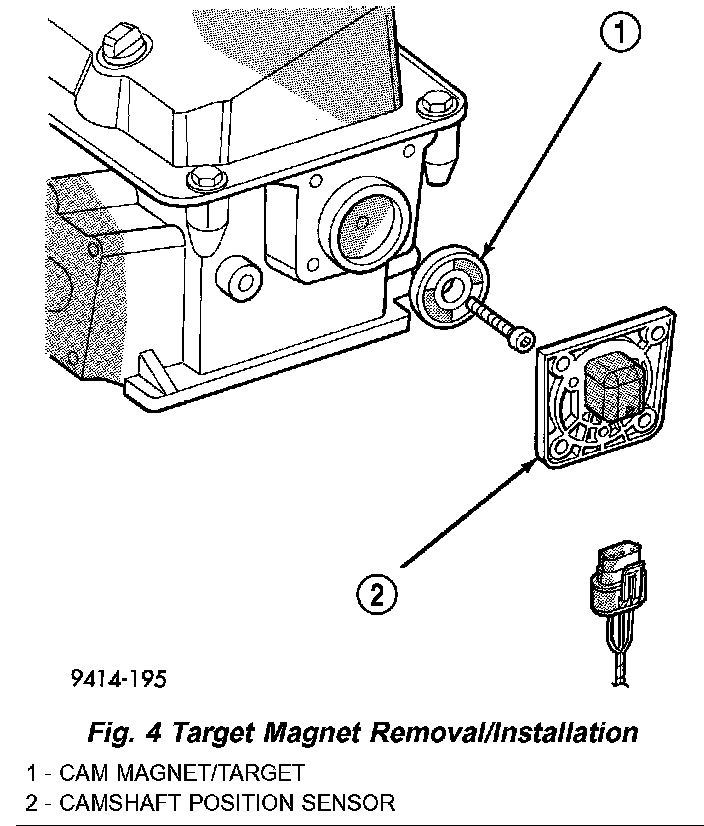 1

2

9414-195

Fig. 4 Target Magnet Removal/Installation

1 - CAM MAGNET/TARGET
2 - CAMSHAFT POSITION SENSOR