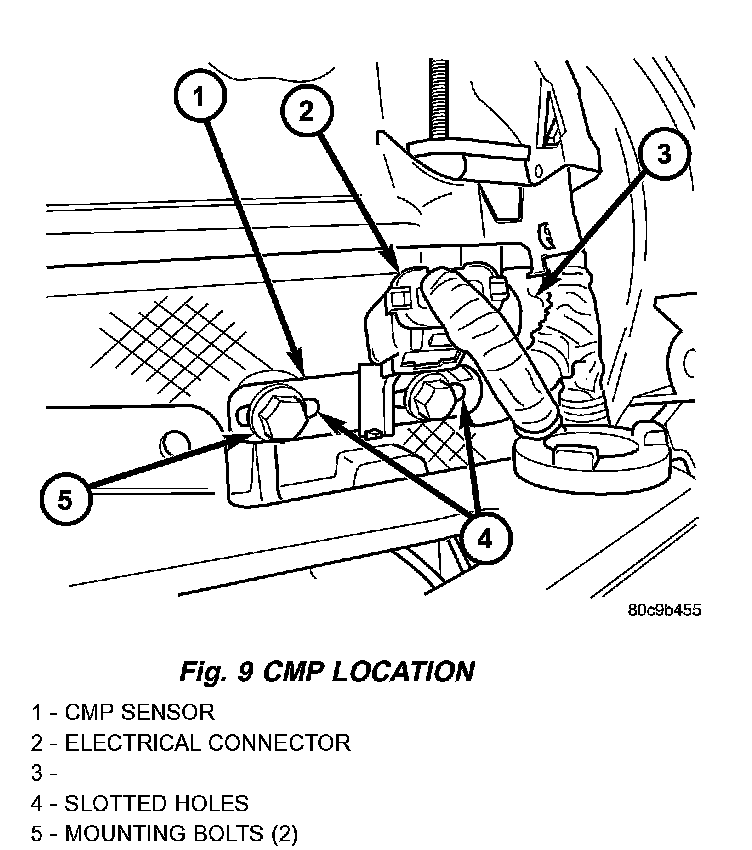 1
2
3
5
4
80c9b455

Fig. 9 CMP LOCATION

1 - CMP SENSOR
2 - ELECTRICAL CONNECTOR
3 -
4 - SLOTTED HOLES
5 - MOUNTING BOLTS (2)