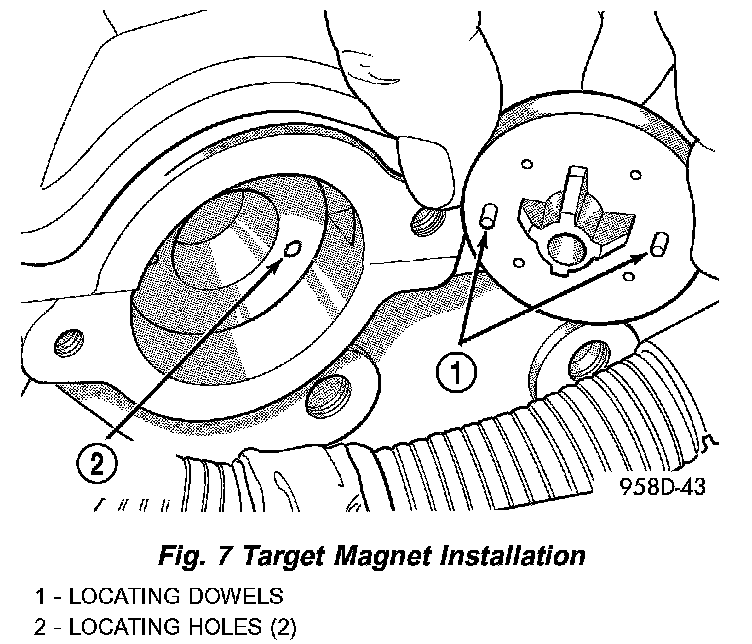 1

2

958D-43

Fig. 7 Target Magnet Installation

1 - LOCATING DOWELS
2 - LOCATING HOLES (2)