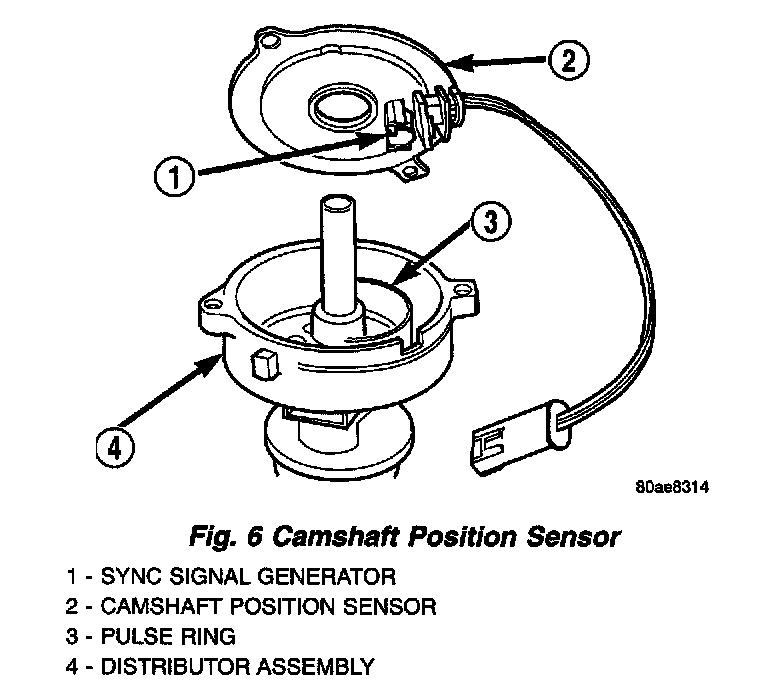 2

1

3

4

80ae8314

Fig. 6 Camshaft Position Sensor

1 - SYNC SIGNAL GENERATOR
2 - CAMSHAFT POSITION SENSOR
3 - PULSE RING
4 - DISTRIBUTOR ASSEMBLY