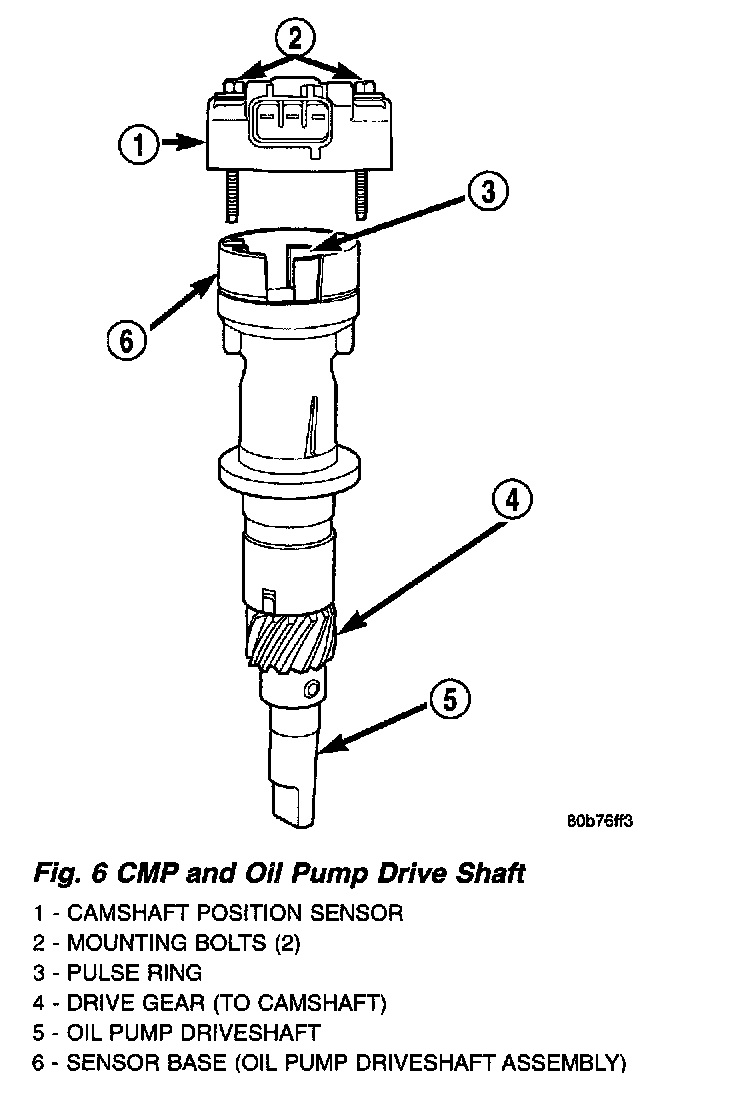 2

1

3

6

4

5

80b76ff3

Fig. 6 CMP and Oil Pump Drive Shaft

1 - CAMSHAFT POSITION SENSOR
2 - MOUNTING BOLTS (2)
3 - PULSE RING
4 - DRIVE GEAR (TO CAMSHAFT)
5 - OIL PUMP DRIVESHAFT
6 - SENSOR BASE (OIL PUMP DRIVESHAFT ASSEMBLY)