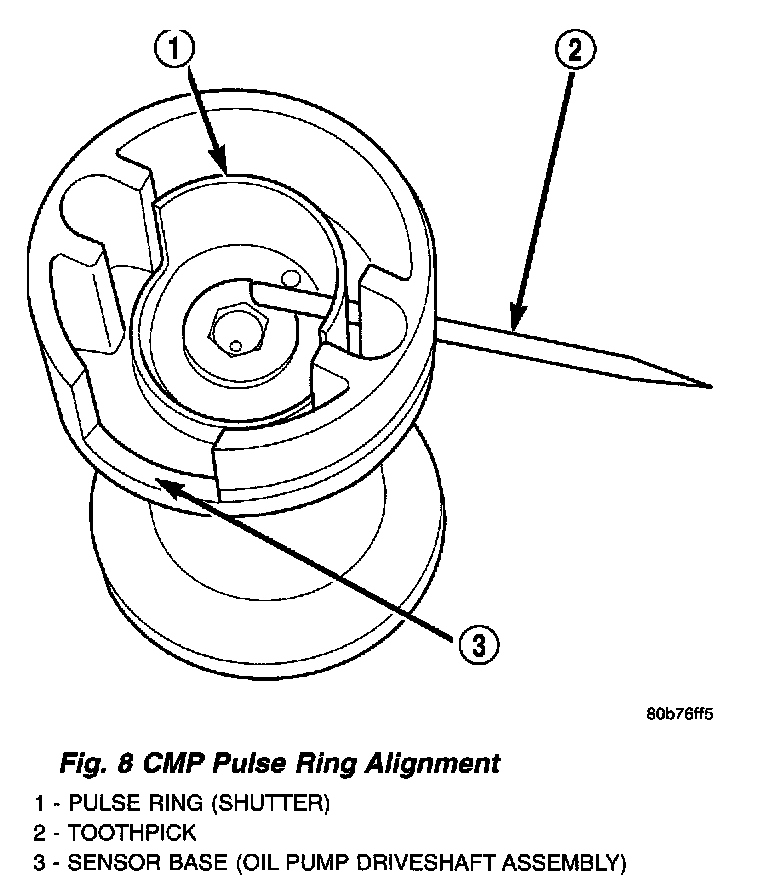 1

2

3

80b76ff5

Fig. 8 CMP Pulse Ring Alignment

1 - PULSE RING (SHUTTER)
2 - TOOTHPICK
3 - SENSOR BASE (OIL PUMP DRIVESHAFT ASSEMBLY)