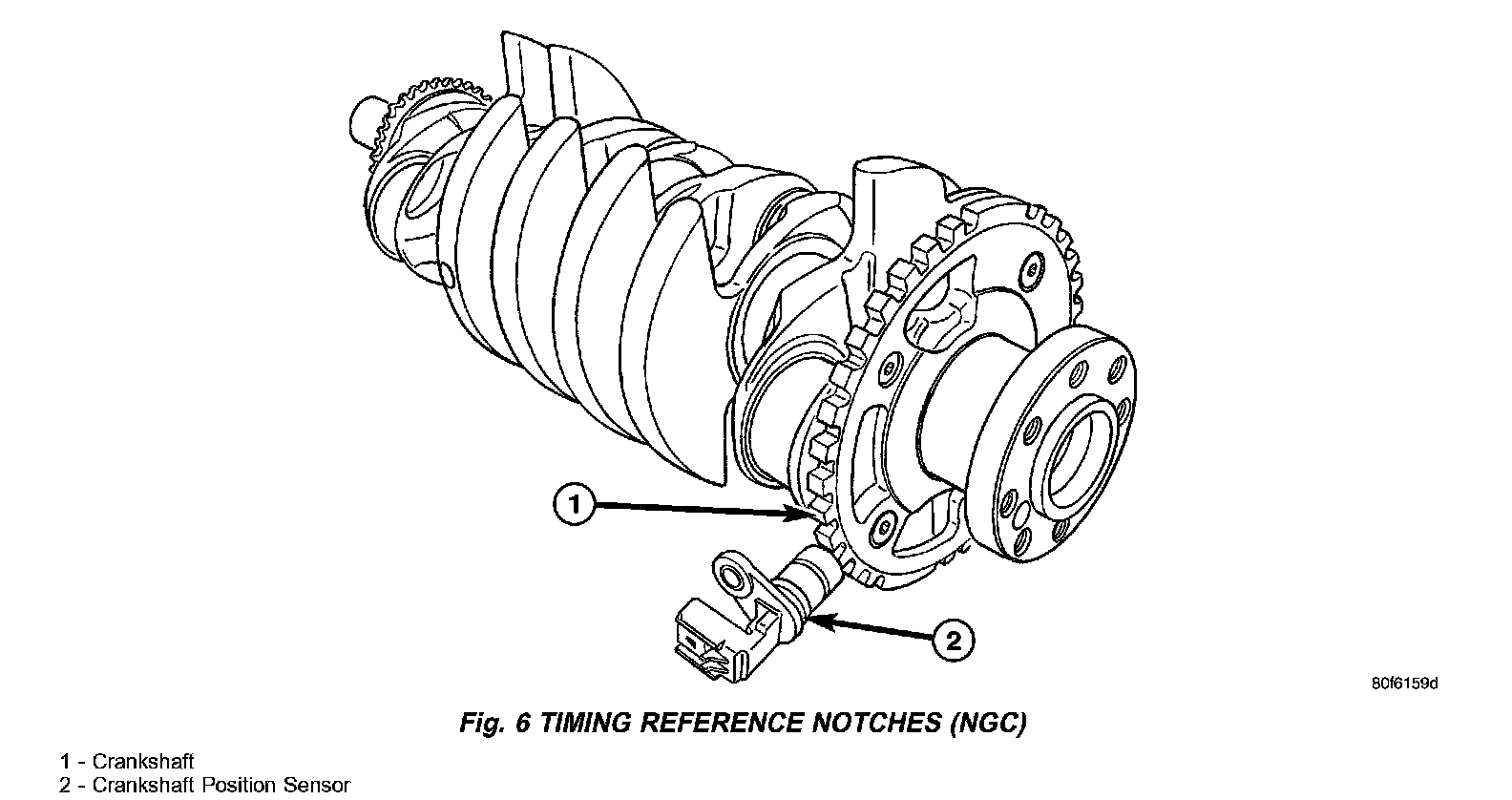 1

2

80f6159d

Fig. 6 TIMING REFERENCE NOTCHES (NGC)

1 - Crankshaft
2 - Crankshaft Position Sensor