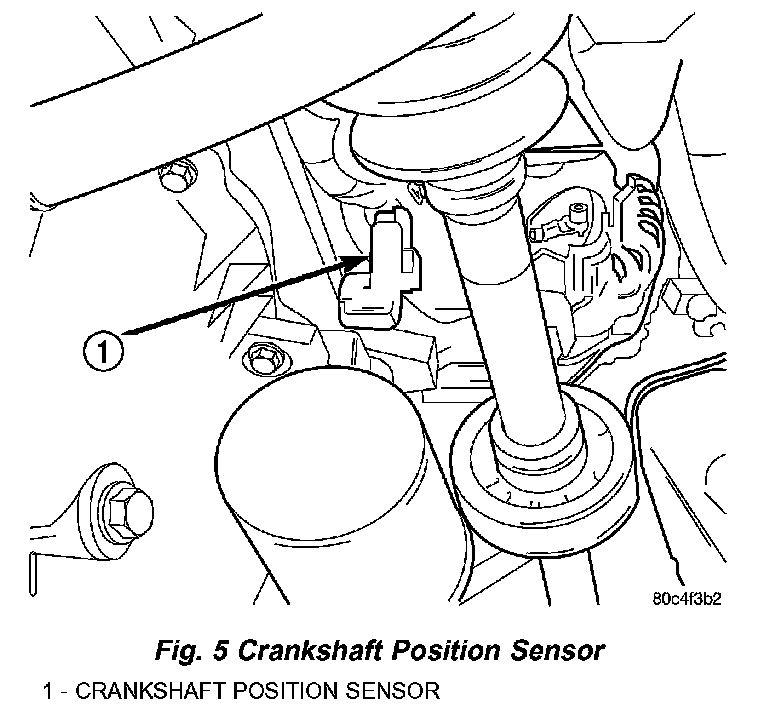 1

80c4f3b2

Fig. 5 Crankshaft Position Sensor

1 - CRANKSHAFT POSITION SENSOR