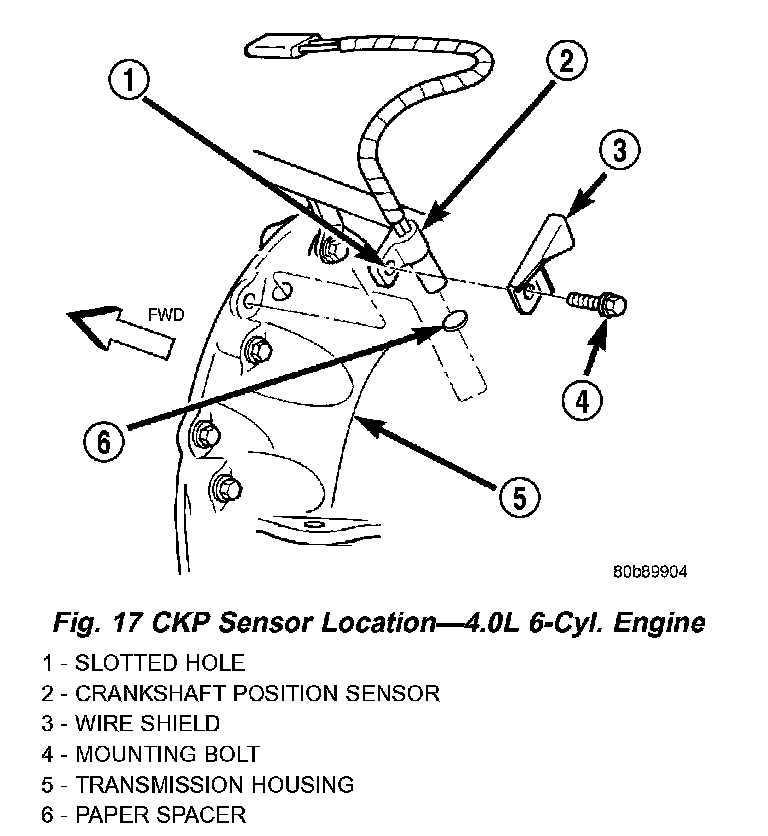 1

2

3

FWD

4

6

5

80b89904

Fig. 17 CKP Sensor Location—4.0L 6-Cyl. Engine

1 - SLOTTED HOLE
2 - CRANKSHAFT POSITION SENSOR
3 - WIRE SHIELD
4 - MOUNTING BOLT
5 - TRANSMISSION HOUSING
6 - PAPER SPACER