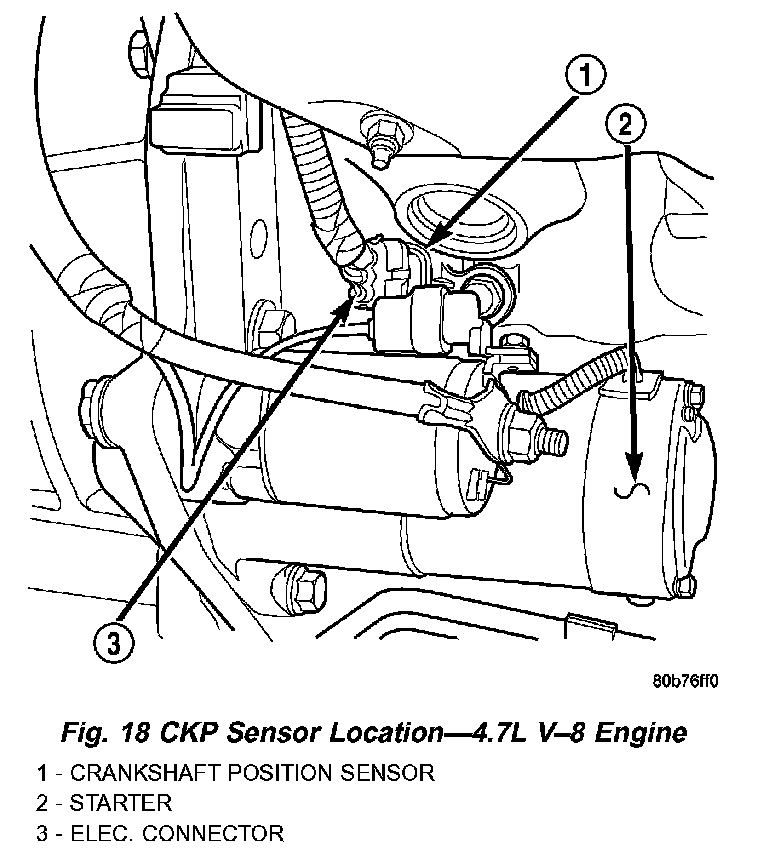 1

2

3

80b76ff0

Fig. 18 CKP Sensor Location—4.7L V–8 Engine

1 - CRANKSHAFT POSITION SENSOR
2 - STARTER
3 - ELEC. CONNECTOR