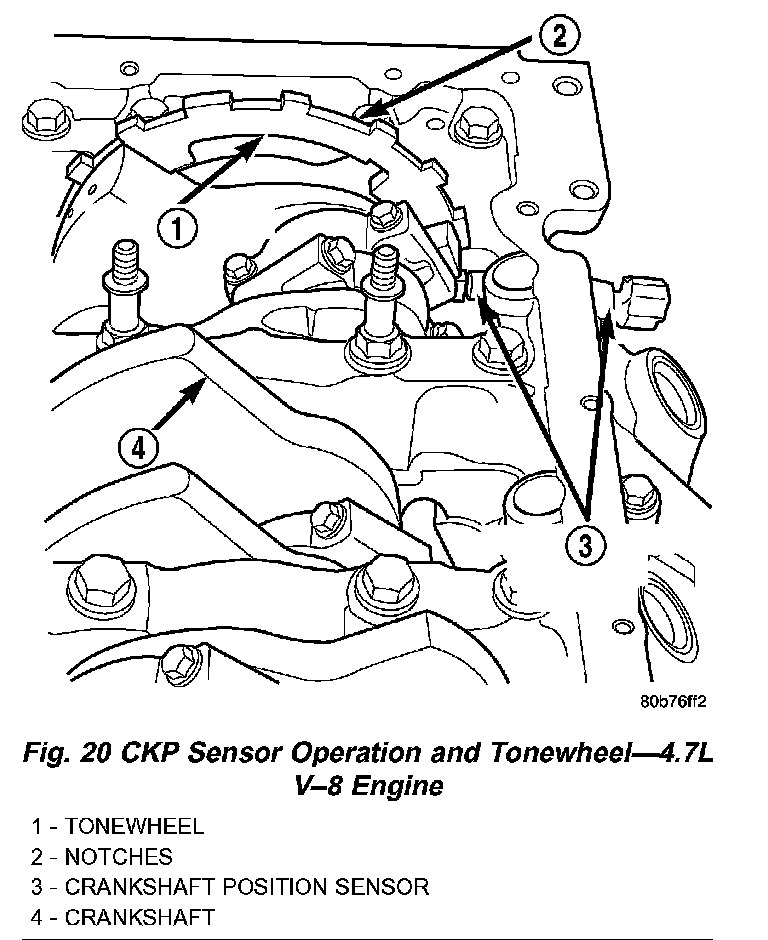 2

1

4

3

80b76ff2

Fig. 20 CKP Sensor Operation and Tonewheel—4.7L V–8 Engine

1 - TONEWHEEL
2 - NOTCHES
3 - CRANKSHAFT POSITION SENSOR
4 - CRANKSHAFT