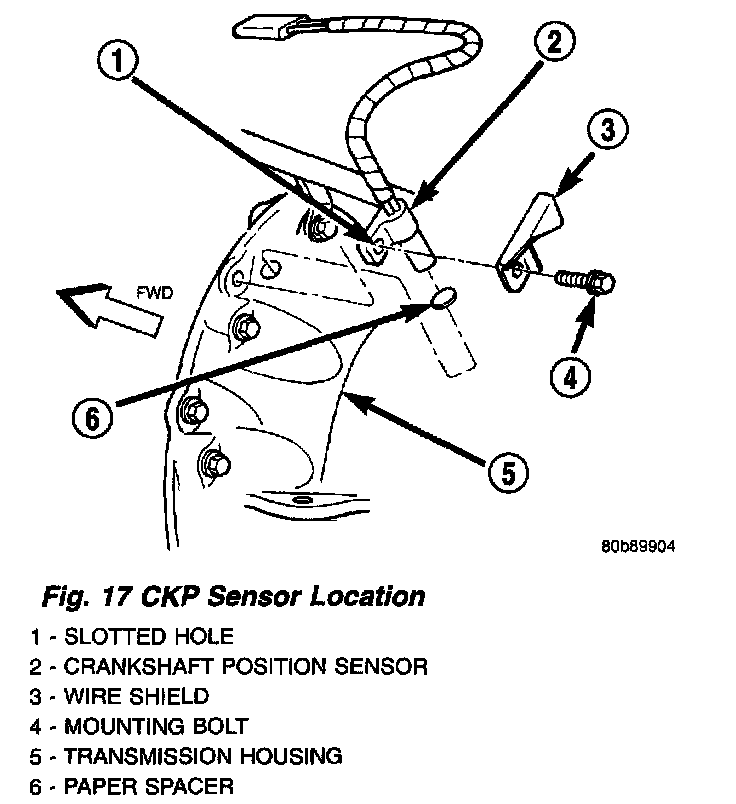 1
2
3
FWD
4
6
5
80b89904

Fig. 17 CKP Sensor Location

1 - SLOTTED HOLE
2 - CRANKSHAFT POSITION SENSOR
3 - WIRE SHIELD
4 - MOUNTING BOLT
5 - TRANSMISSION HOUSING
6 - PAPER SPACER