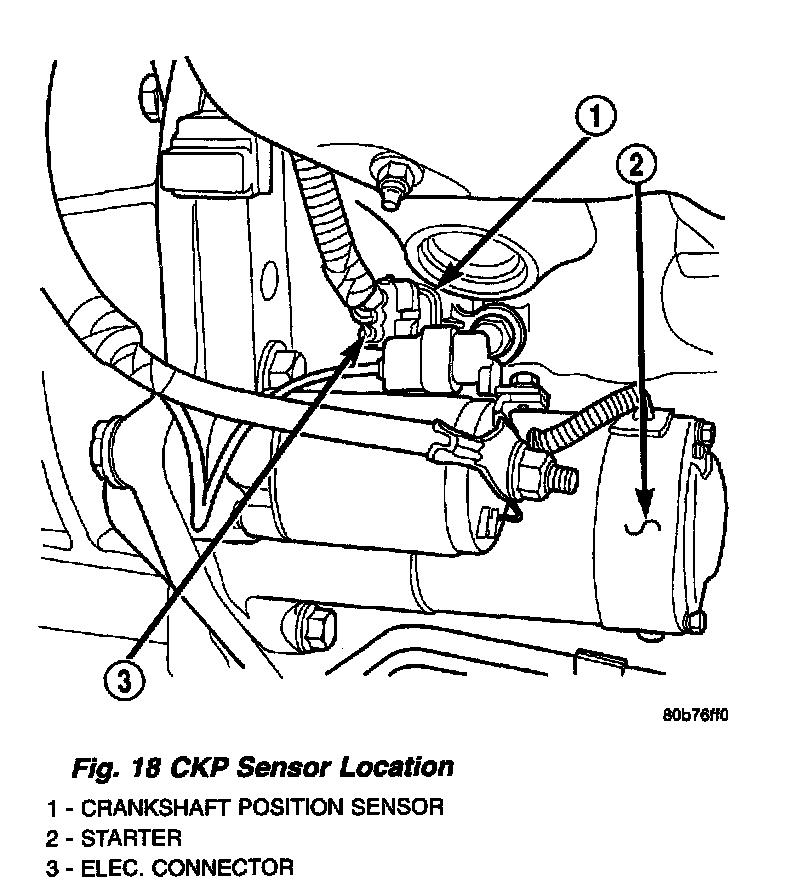 1

2

3

80b76ff0

Fig. 18 CKP Sensor Location

1 - CRANKSHAFT POSITION SENSOR
2 - STARTER
3 - ELEC. CONNECTOR