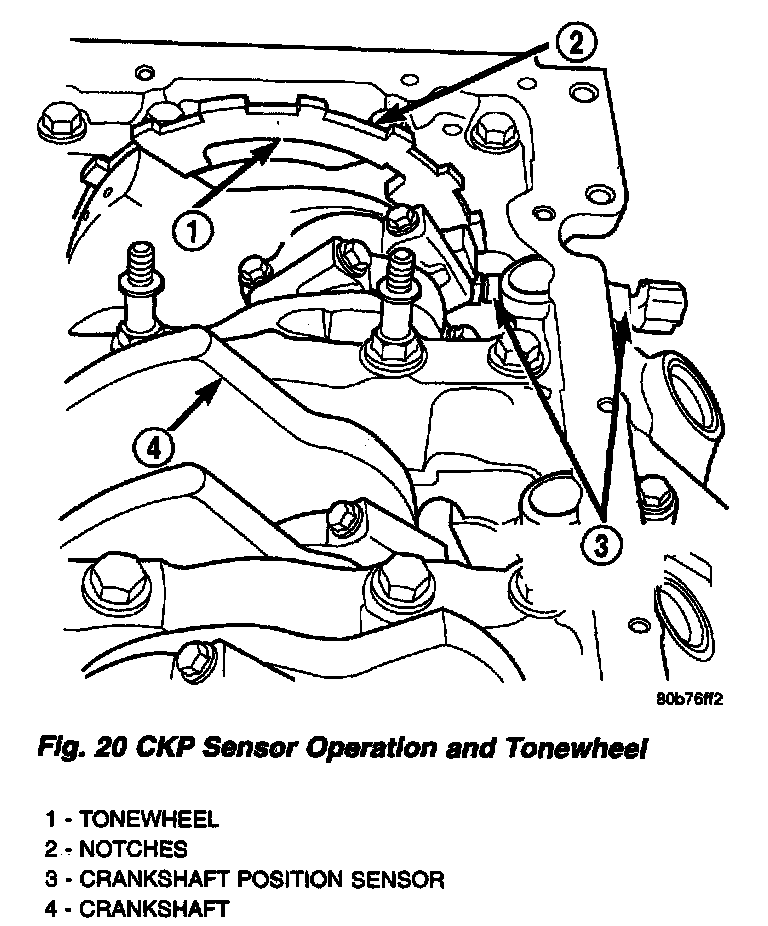 2

1

4

3

80b76ff2

Fig. 20 CKP Sensor Operation and Tonewheel

1 - TONEWHEEL
2 - NOTCHES
3 - CRANKSHAFT POSITION SENSOR
4 - CRANKSHAFT