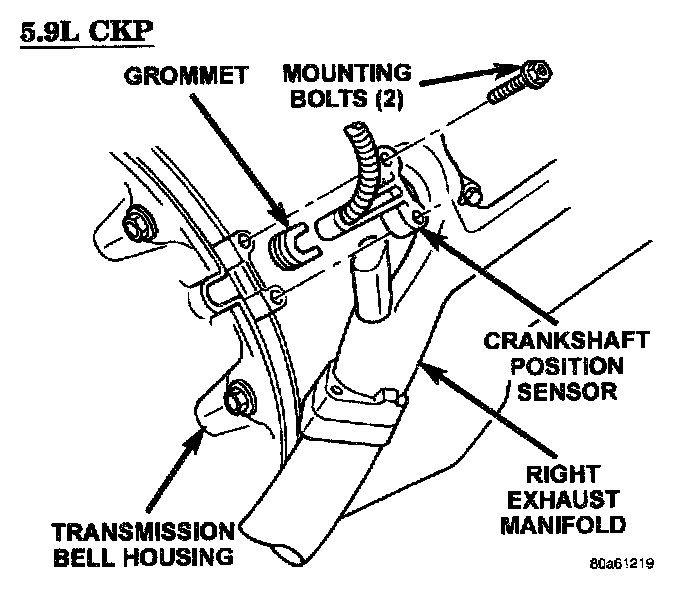 5.9L CKP

GROMMET

MOUNTING BOLTS (2)

CRANKSHAFT POSITION SENSOR

RIGHT EXHAUST MANIFOLD

TRANSMISSION BELL HOUSING

80a61219