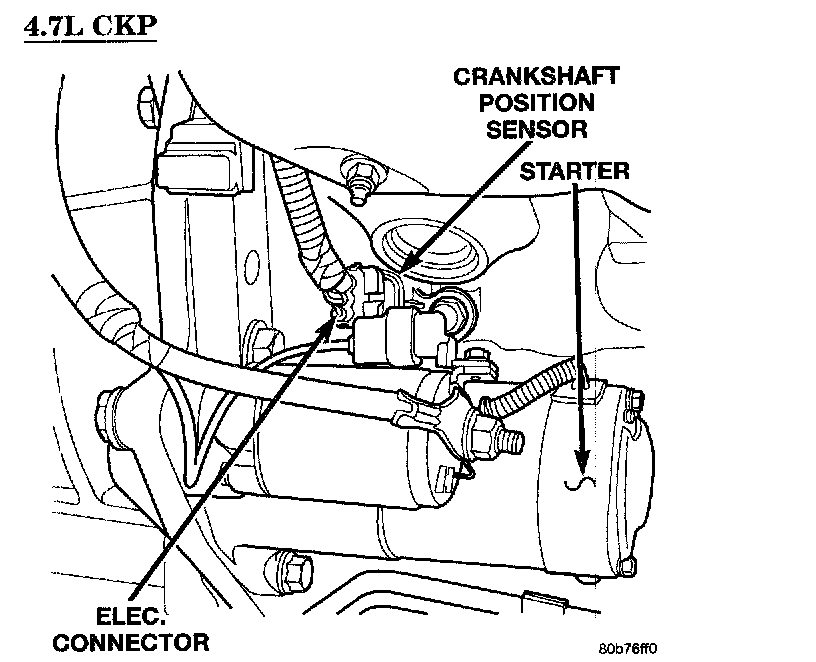 4.7L CKP

CRANKSHAFT POSITION SENSOR

STARTER

ELEC. CONNECTOR

80b76ff0