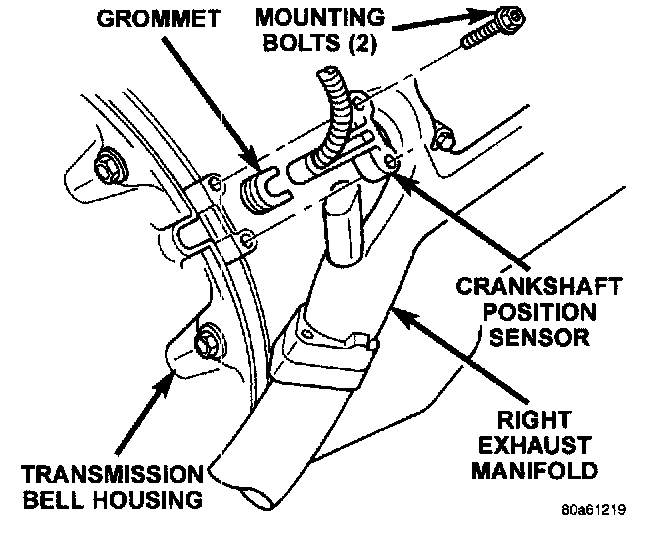 GROMMET
MOUNTING BOLTS (2)
CRANKSHAFT POSITION SENSOR
RIGHT EXHAUST MANIFOLD
TRANSMISSION BELL HOUSING
80a61219