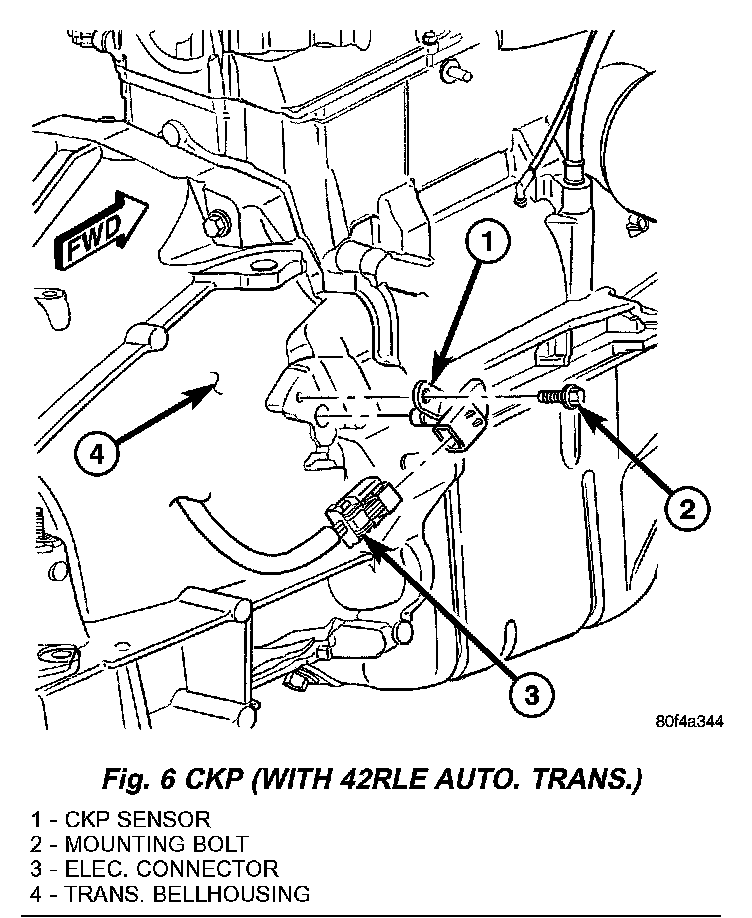 FWD

1

2

3

4

80f4a344

Fig. 6 CKP (WITH 42RLE AUTO. TRANS.)

1 - CKP SENSOR
2 - MOUNTING BOLT
3 - ELEC. CONNECTOR
4 - TRANS. BELLHOUSING