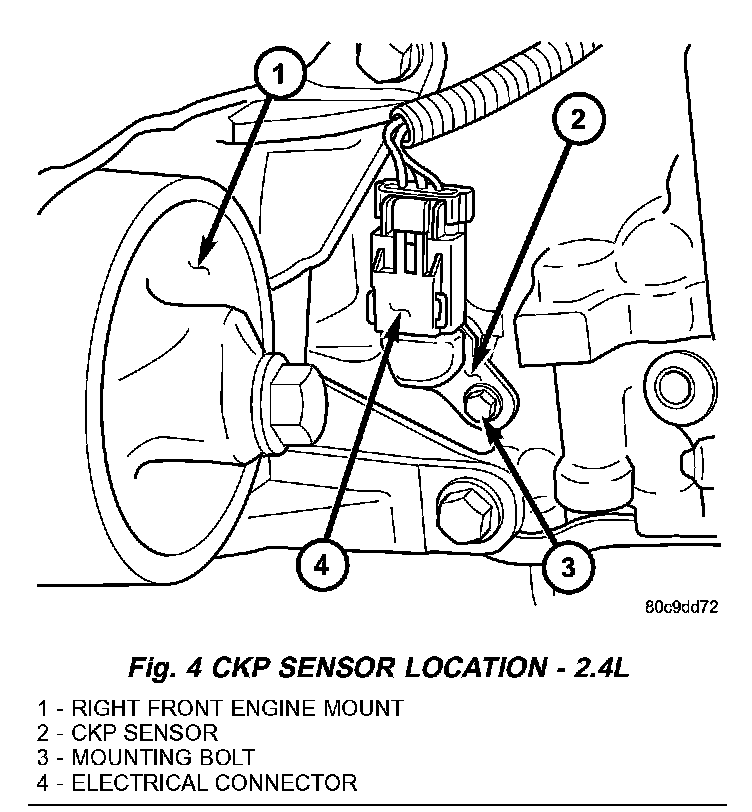 1

2

4

3

80c9dd72

Fig. 4 CKP SENSOR LOCATION - 2.4L

1 - RIGHT FRONT ENGINE MOUNT
2 - CKP SENSOR
3 - MOUNTING BOLT
4 - ELECTRICAL CONNECTOR