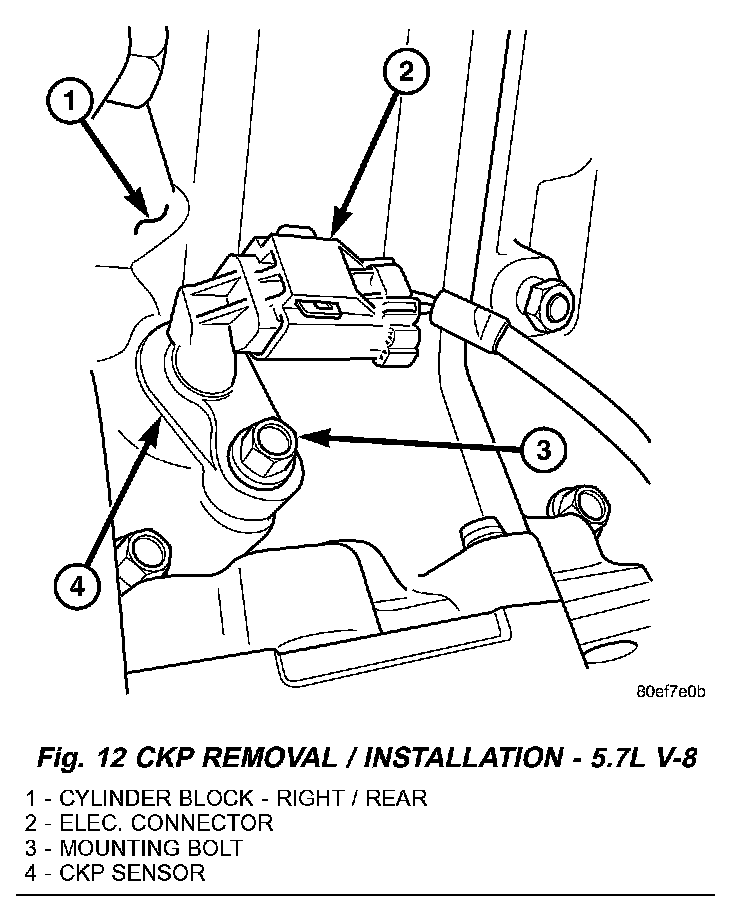 1

2

3

4

80ef7e0b

Fig. 12 CKP REMOVAL / INSTALLATION - 5.7L V-8

1 - CYLINDER BLOCK - RIGHT / REAR
2 - ELEC. CONNECTOR
3 - MOUNTING BOLT
4 - CKP SENSOR