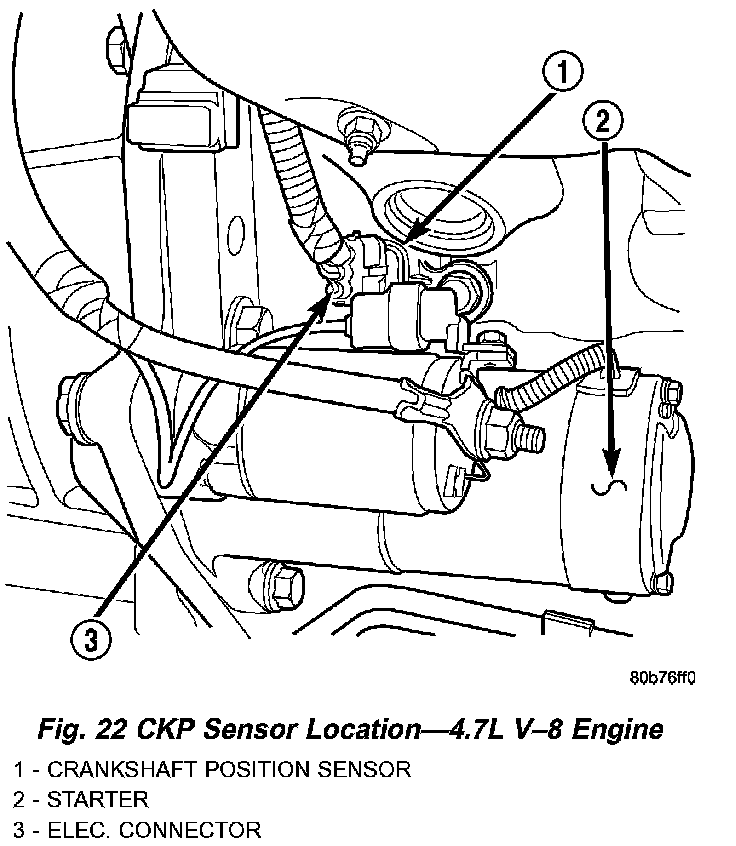 1

2

3

80b76ff0

Fig. 22 CKP Sensor Location—4.7L V–8 Engine

1 - CRANKSHAFT POSITION SENSOR
2 - STARTER
3 - ELEC. CONNECTOR