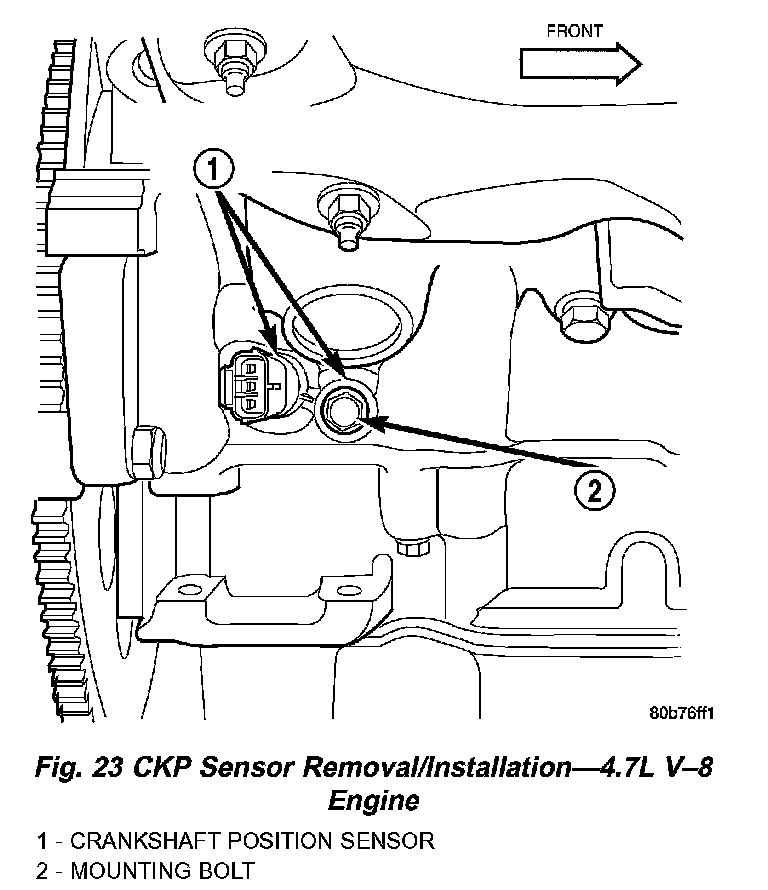 FRONT

1

2

80b76ff1

Fig. 23 CKP Sensor Removal/Installation—4.7L V–8 Engine

1 - CRANKSHAFT POSITION SENSOR
2 - MOUNTING BOLT