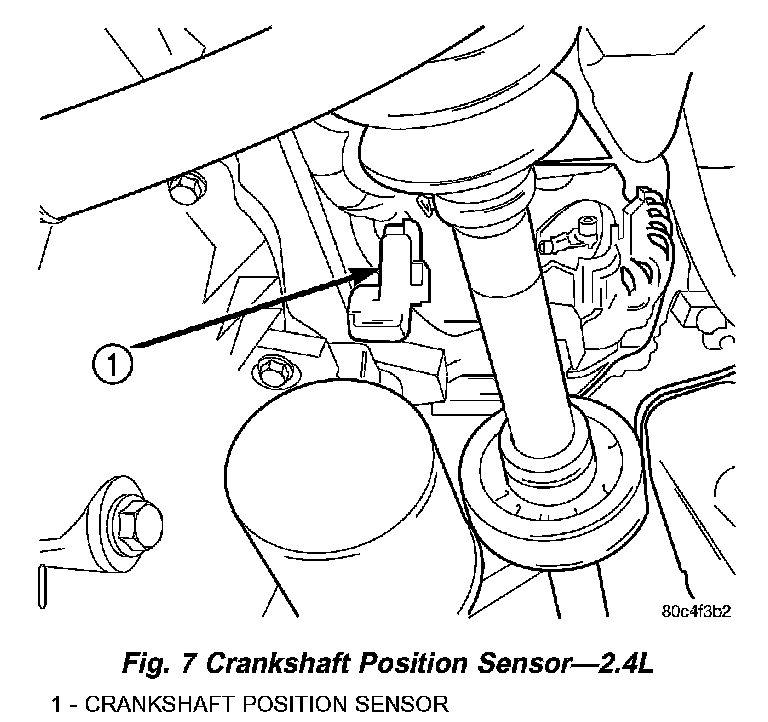 1

80c4f3b2

Fig. 7 Crankshaft Position Sensor—2.4L

1 - CRANKSHAFT POSITION SENSOR