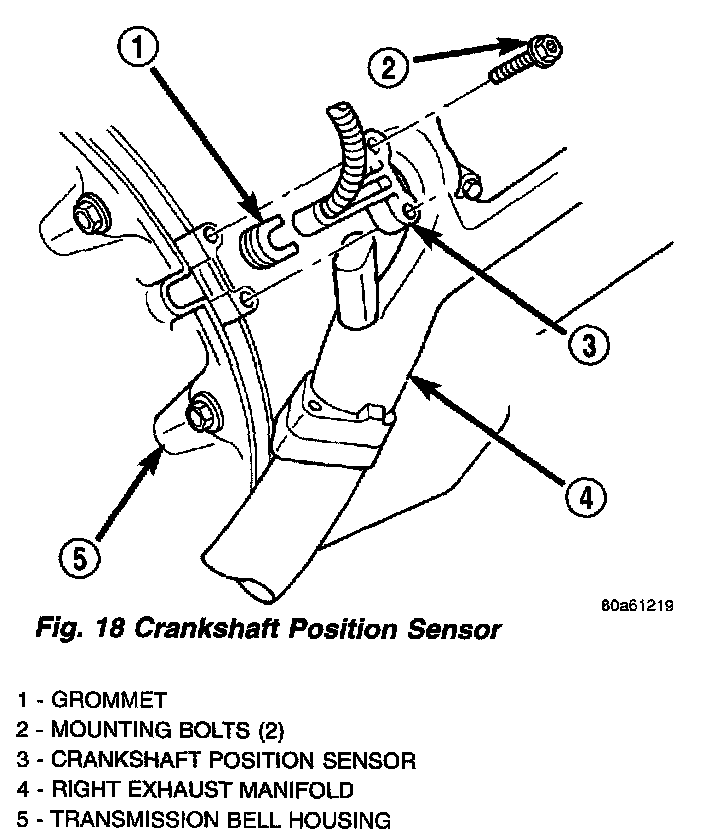 1
2
3
4
5

80a61219

Fig. 18 Crankshaft Position Sensor

1 - GROMMET
2 - MOUNTING BOLTS (2)
3 - CRANKSHAFT POSITION SENSOR
4 - RIGHT EXHAUST MANIFOLD
5 - TRANSMISSION BELL HOUSING