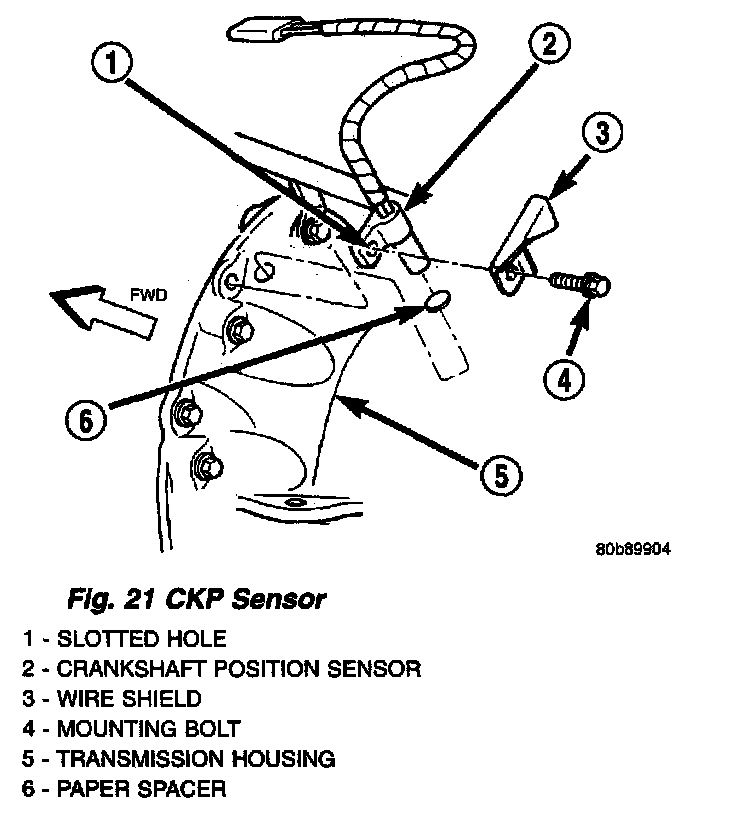 1
2
3
FWD
4
6
5
80b89904

Fig. 21 CKP Sensor

1 - SLOTTED HOLE
2 - CRANKSHAFT POSITION SENSOR
3 - WIRE SHIELD
4 - MOUNTING BOLT
5 - TRANSMISSION HOUSING
6 - PAPER SPACER