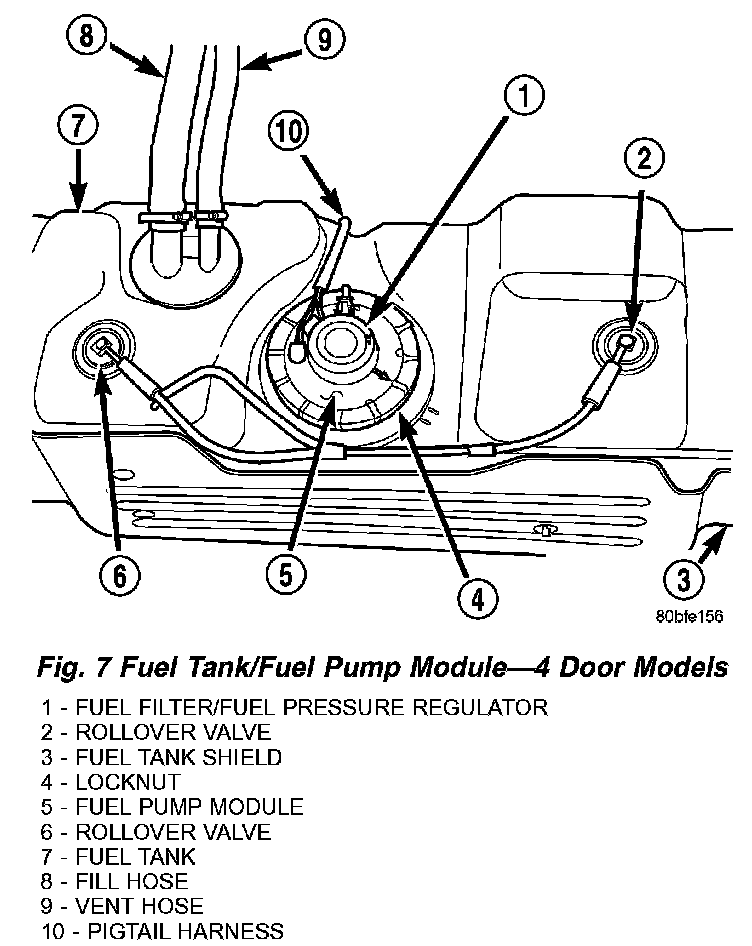 8
9
7
10
1
2
6
5
4
3
80bfe156

Fig. 7 Fuel Tank/Fuel Pump Module—4 Door Models

1 - FUEL FILTER/FUEL PRESSURE REGULATOR
2 - ROLLOVER VALVE
3 - FUEL TANK SHIELD
4 - LOCKNUT
5 - FUEL PUMP MODULE
6 - ROLLOVER VALVE
7 - FUEL TANK
8 - FILL HOSE
9 - VENT HOSE
10 - PIGTAIL HARNESS