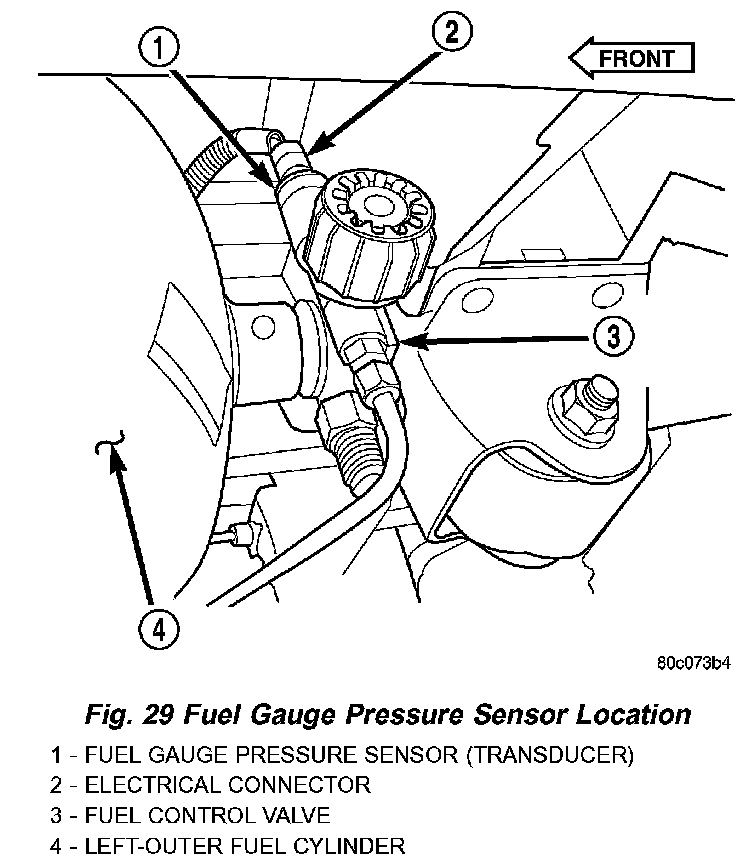 1

2

FRONT

3

4

80c073b4

Fig. 29 Fuel Gauge Pressure Sensor Location

1 - FUEL GAUGE PRESSURE SENSOR (TRANSDUCER)
2 - ELECTRICAL CONNECTOR
3 - FUEL CONTROL VALVE
4 - LEFT-OUTER FUEL CYLINDER