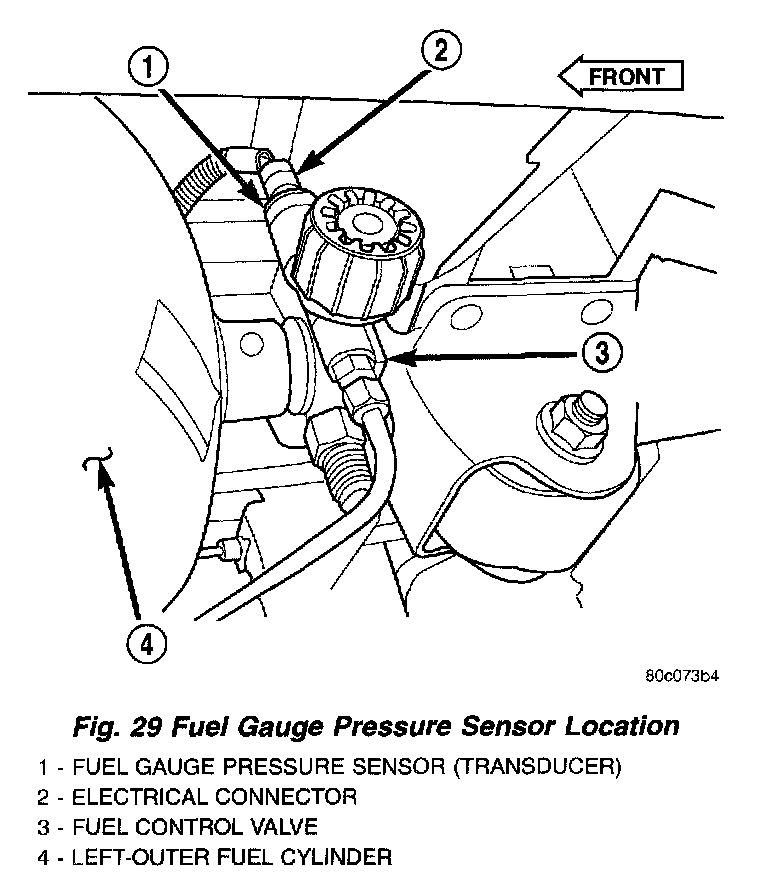 1

2

FRONT

3

4

80c073b4

Fig. 29 Fuel Gauge Pressure Sensor Location

1 - FUEL GAUGE PRESSURE SENSOR (TRANSDUCER)
2 - ELECTRICAL CONNECTOR
3 - FUEL CONTROL VALVE
4 - LEFT-OUTER FUEL CYLINDER