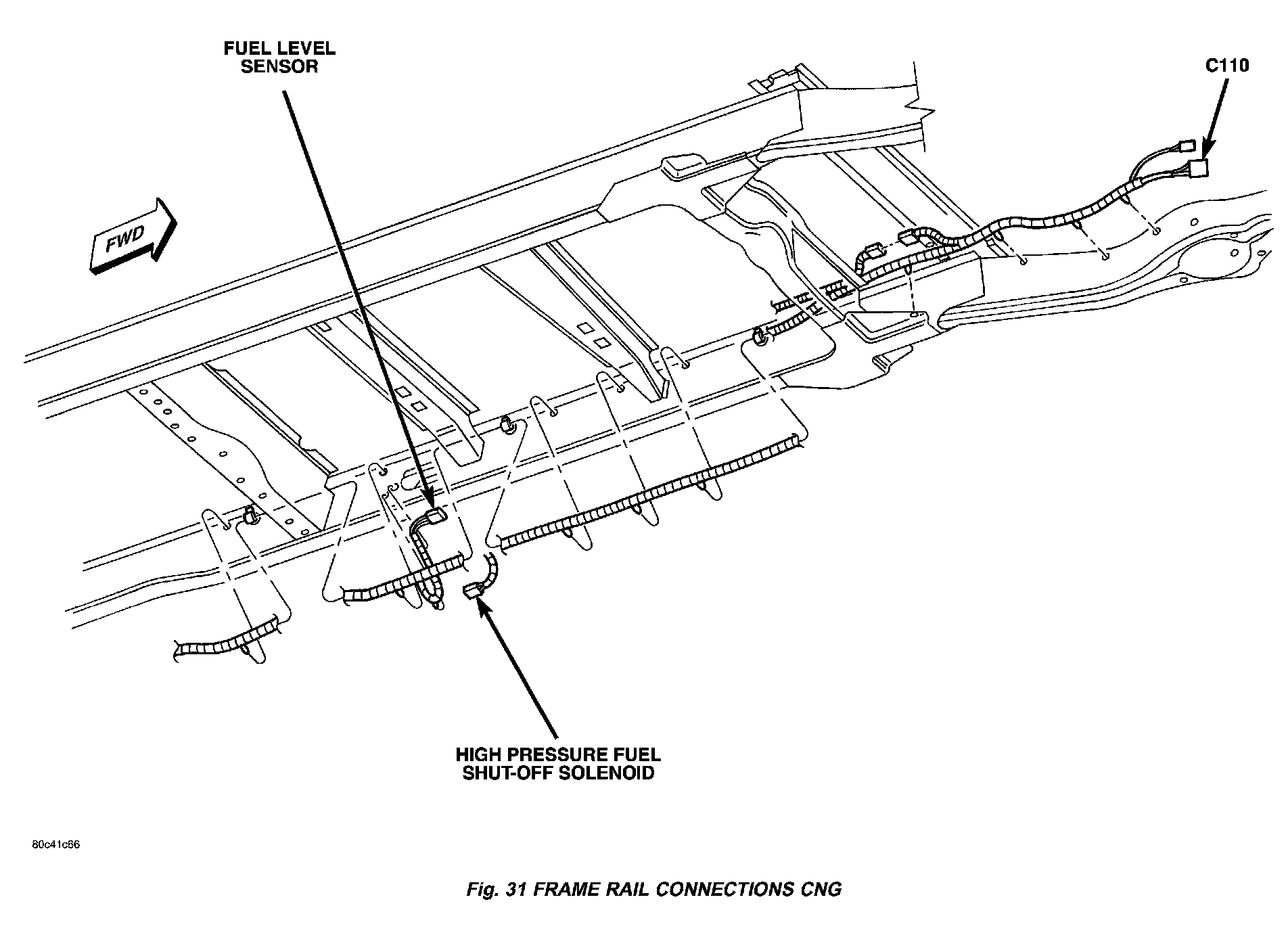 FUEL LEVEL SENSOR

C110

FWD

HIGH PRESSURE FUEL SHUT-OFF SOLENOID

80c41c66

Fig. 31 FRAME RAIL CONNECTIONS CNG