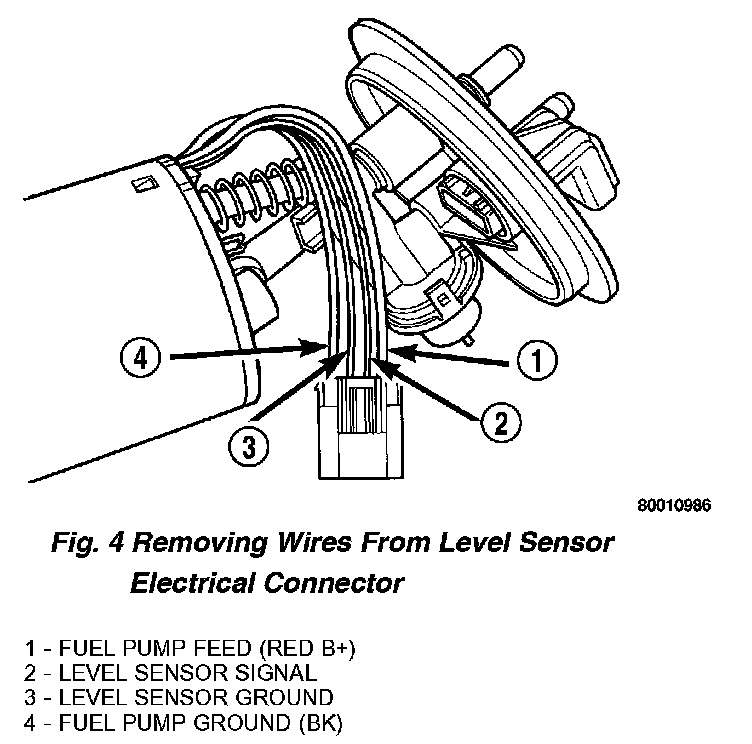 4
1
3
2

80010986

Fig. 4 Removing Wires From Level Sensor Electrical Connector

1 - FUEL PUMP FEED (RED B+)
2 - LEVEL SENSOR SIGNAL
3 - LEVEL SENSOR GROUND
4 - FUEL PUMP GROUND (BK)