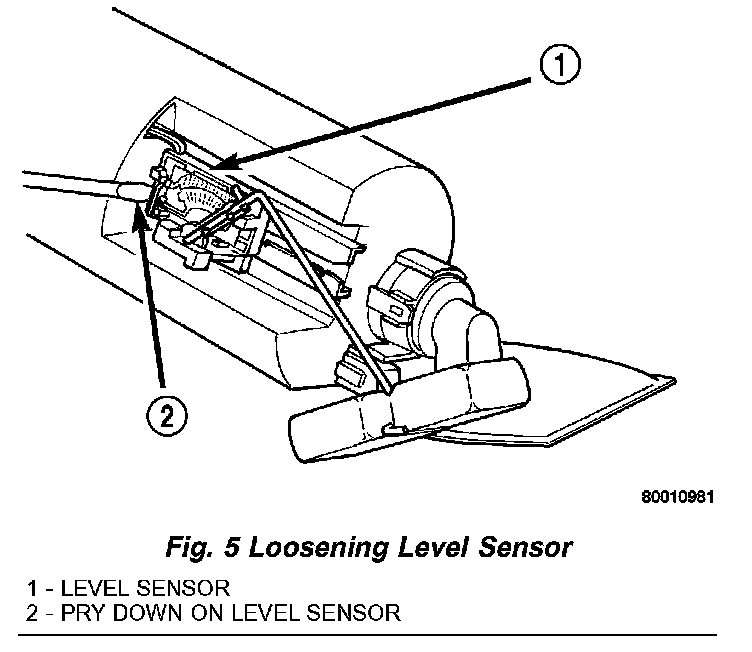 1

2

80010981

Fig. 5 Loosening Level Sensor

1 - LEVEL SENSOR
2 - PRY DOWN ON LEVEL SENSOR