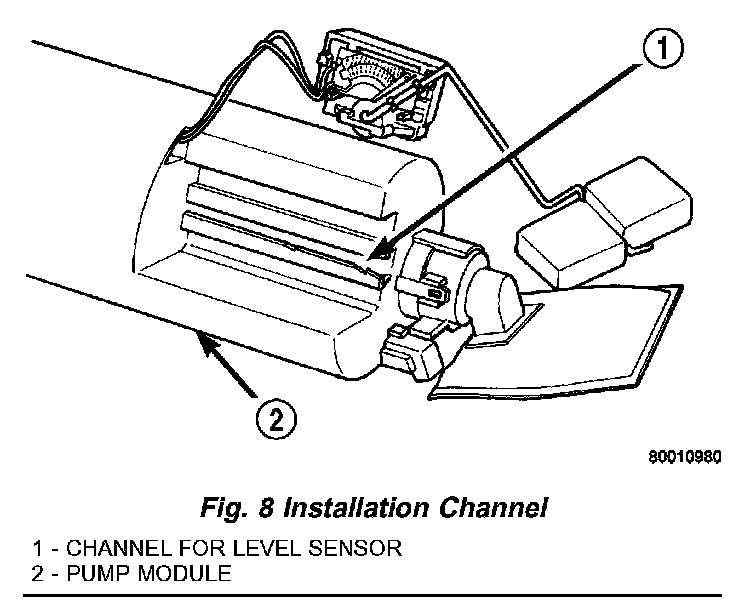 1

2

80010980

Fig. 8 Installation Channel

1 - CHANNEL FOR LEVEL SENSOR
2 - PUMP MODULE