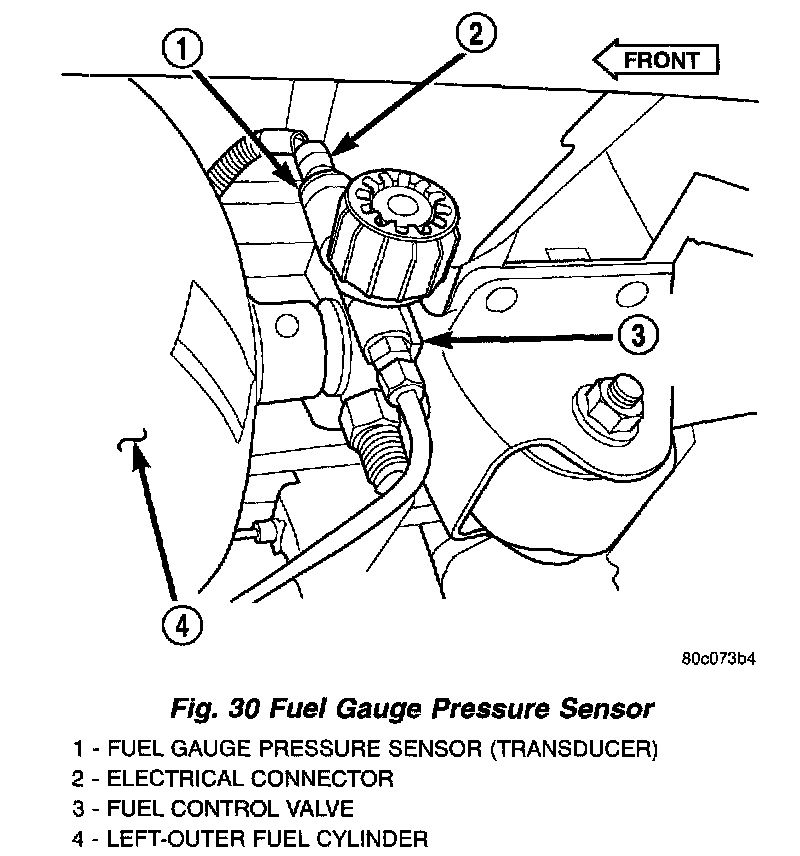 1
2
FRONT
3
4
80c073b4

Fig. 30 Fuel Gauge Pressure Sensor
1 - FUEL GAUGE PRESSURE SENSOR (TRANSDUCER)
2 - ELECTRICAL CONNECTOR
3 - FUEL CONTROL VALVE
4 - LEFT-OUTER FUEL CYLINDER