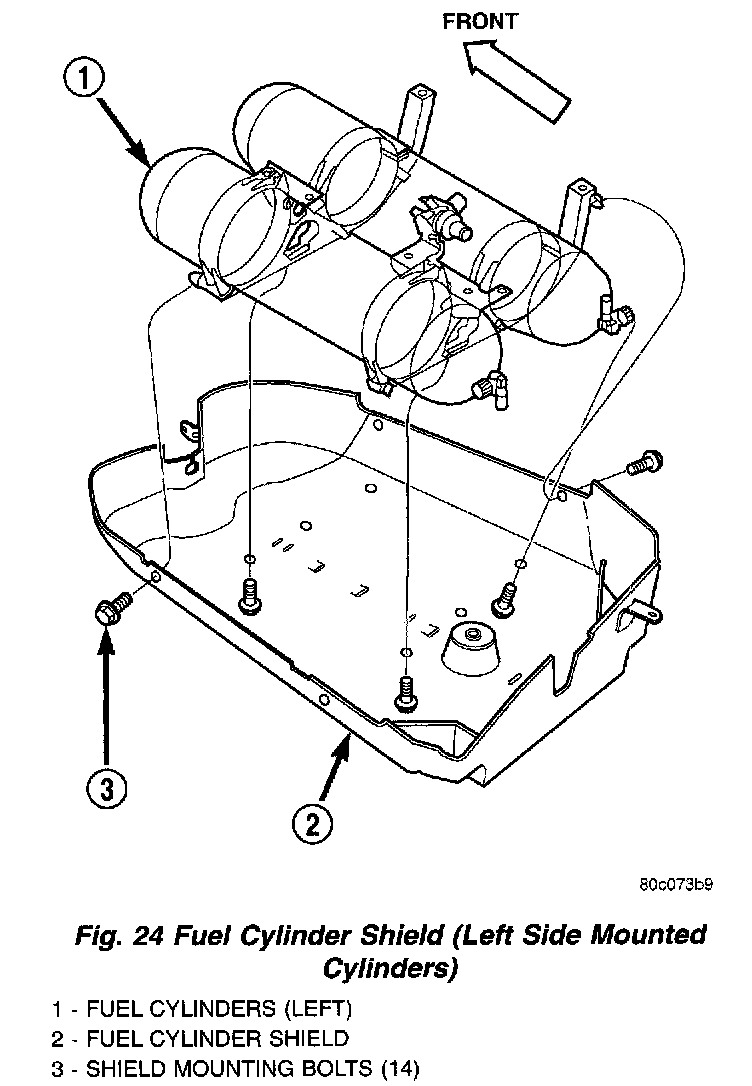 FRONT

1

3

2

80c073b9

Fig. 24 Fuel Cylinder Shield (Left Side Mounted Cylinders)

1 - FUEL CYLINDERS (LEFT)
2 - FUEL CYLINDER SHIELD
3 - SHIELD MOUNTING BOLTS (14)