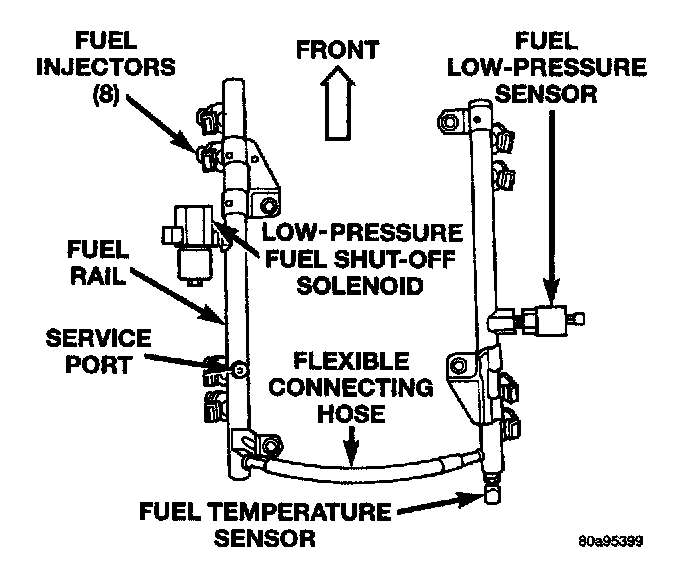 FUEL INJECTORS (8)

FRONT

FUEL LOW-PRESSURE SENSOR

LOW-PRESSURE FUEL SHUT-OFF SOLENOID

FUEL RAIL

SERVICE PORT

FLEXIBLE CONNECTING HOSE

FUEL TEMPERATURE SENSOR

80a95399