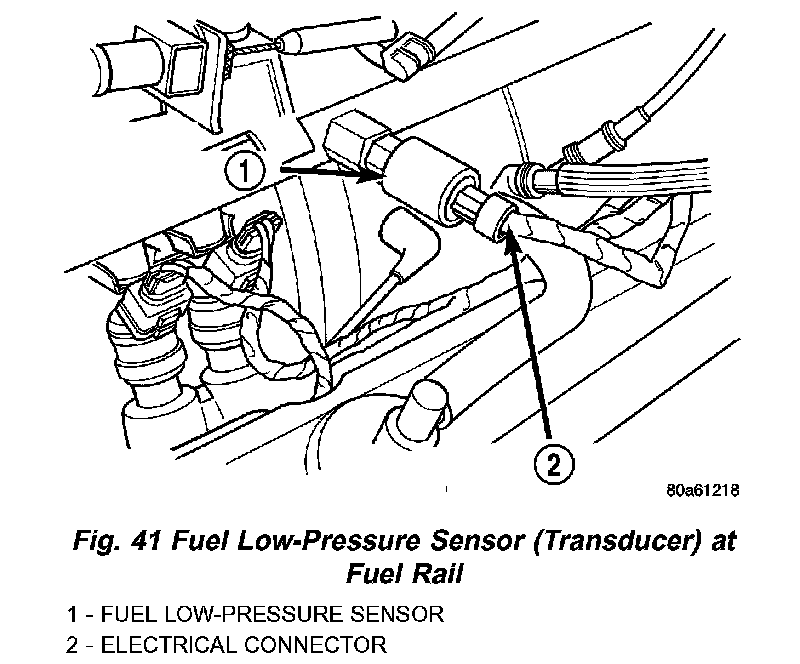 1

2

80a61218

Fig. 41 Fuel Low-Pressure Sensor (Transducer) at Fuel Rail

1 - FUEL LOW-PRESSURE SENSOR
2 - ELECTRICAL CONNECTOR