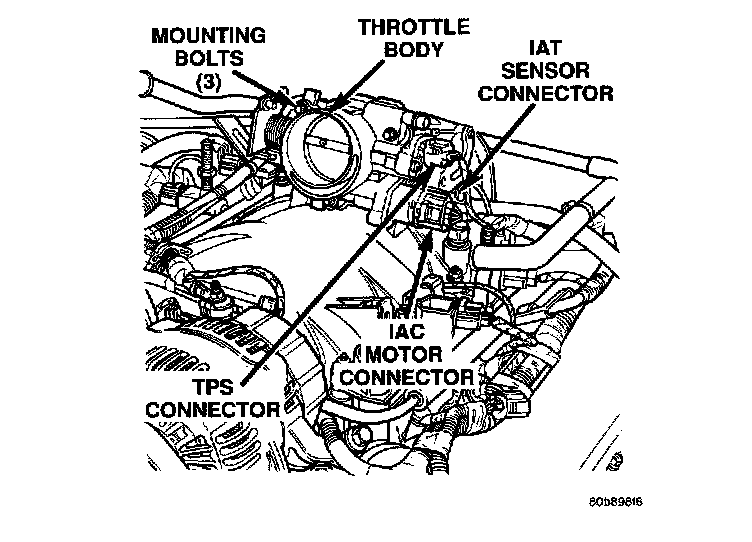 MOUNTING BOLTS (3)

THROTTLE BODY

IAT SENSOR CONNECTOR

IAC MOTOR CONNECTOR

TPS CONNECTOR

80b89816