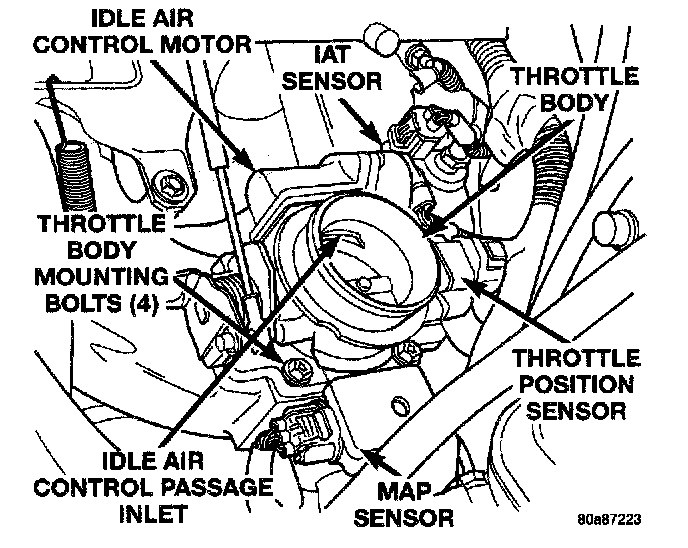 IDLE AIR CONTROL MOTOR

IAT SENSOR

THROTTLE BODY

THROTTLE BODY MOUNTING BOLTS (4)

THROTTLE POSITION SENSOR

IDLE AIR CONTROL PASSAGE INLET

MAP SENSOR

80a87223