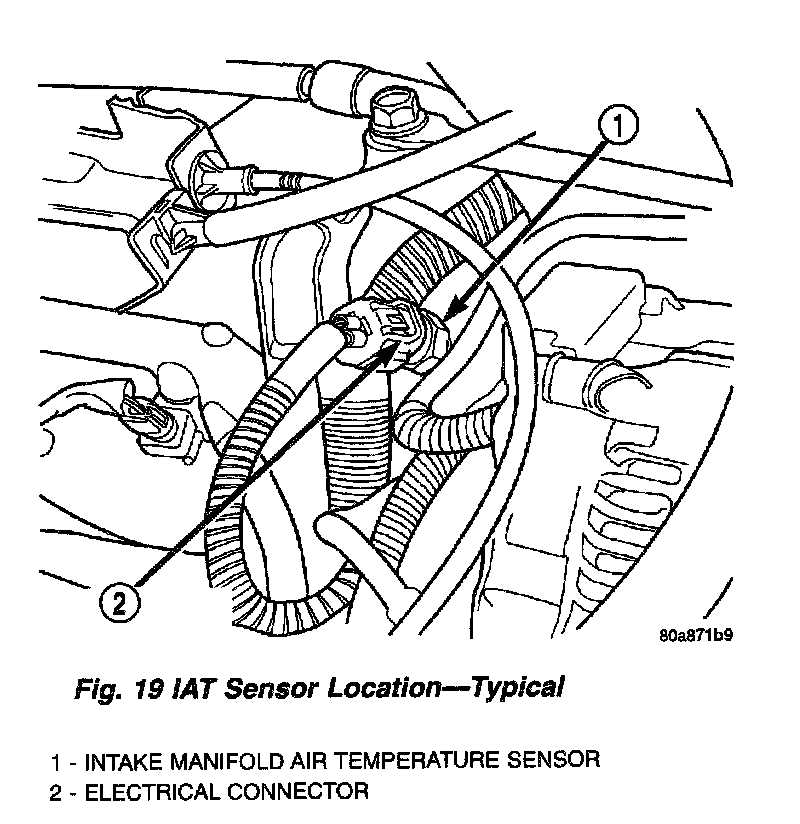 1

2

80a871b9

Fig. 19 IAT Sensor Location—Typical

1 - INTAKE MANIFOLD AIR TEMPERATURE SENSOR
2 - ELECTRICAL CONNECTOR