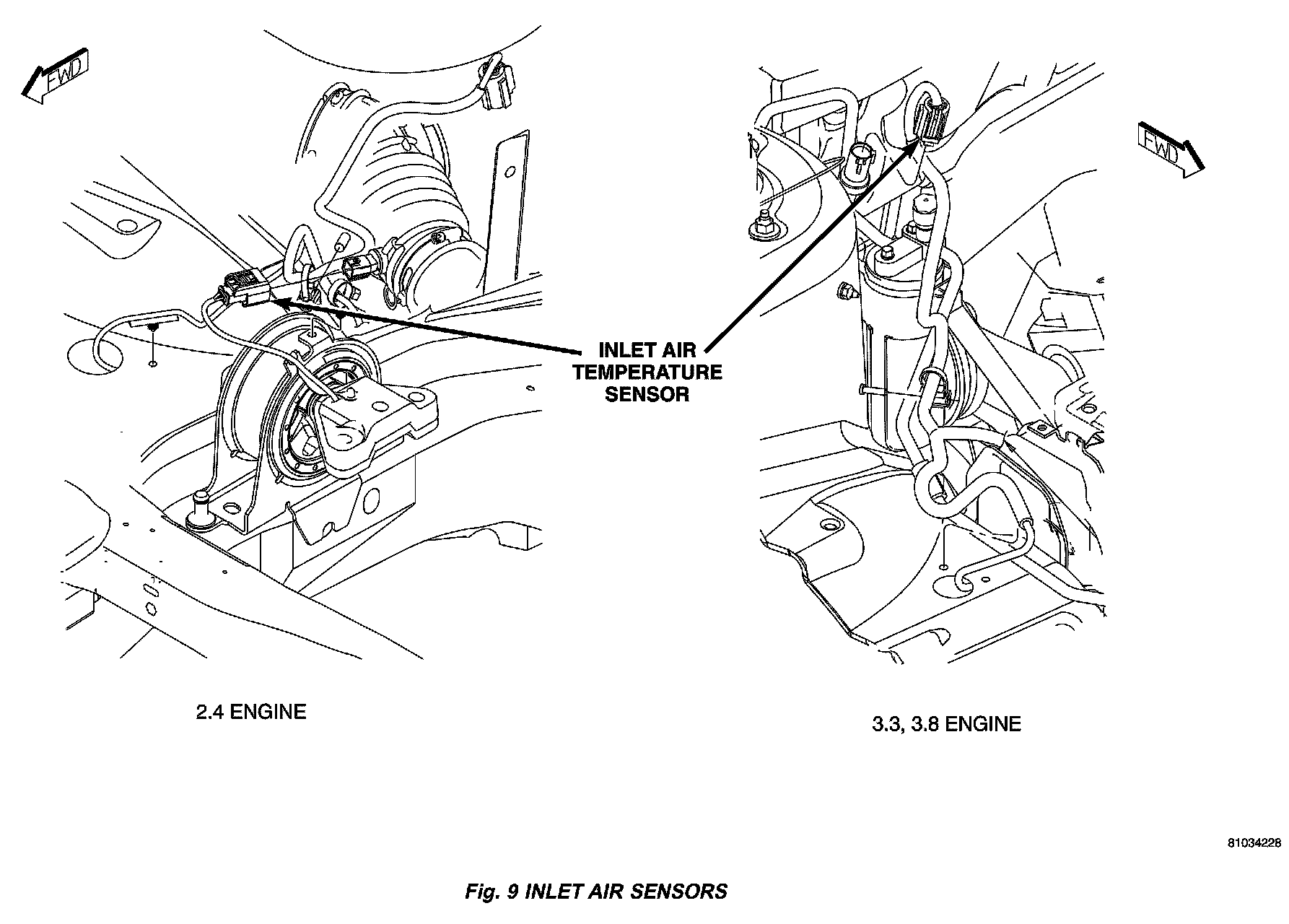 FWD

FWD

INLET AIR TEMPERATURE SENSOR

2.4 ENGINE

3.3, 3.8 ENGINE

81034228

Fig. 9 INLET AIR SENSORS