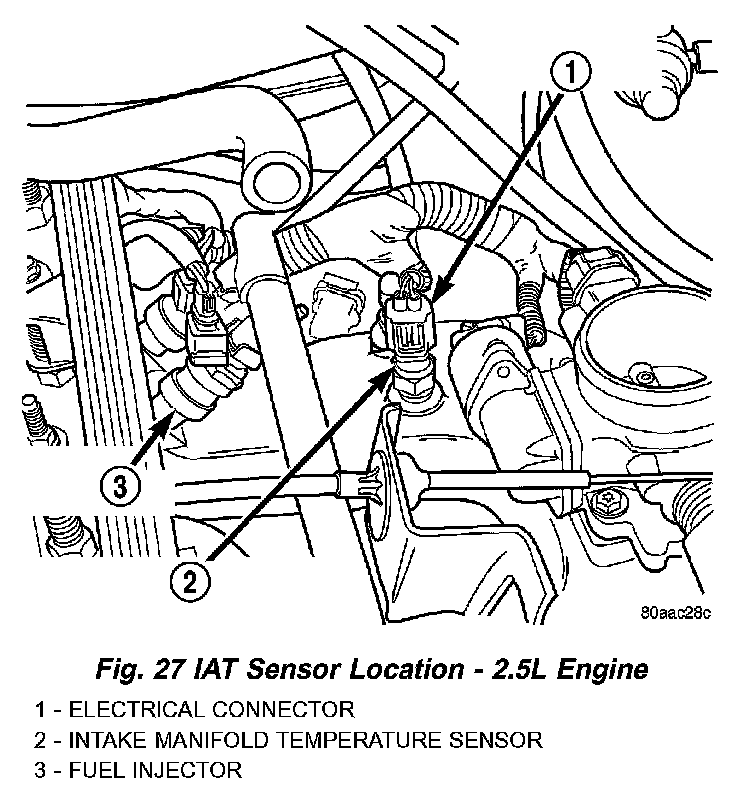 1

3

2

80aac28c

Fig. 27 IAT Sensor Location - 2.5L Engine

1 - ELECTRICAL CONNECTOR
2 - INTAKE MANIFOLD TEMPERATURE SENSOR
3 - FUEL INJECTOR