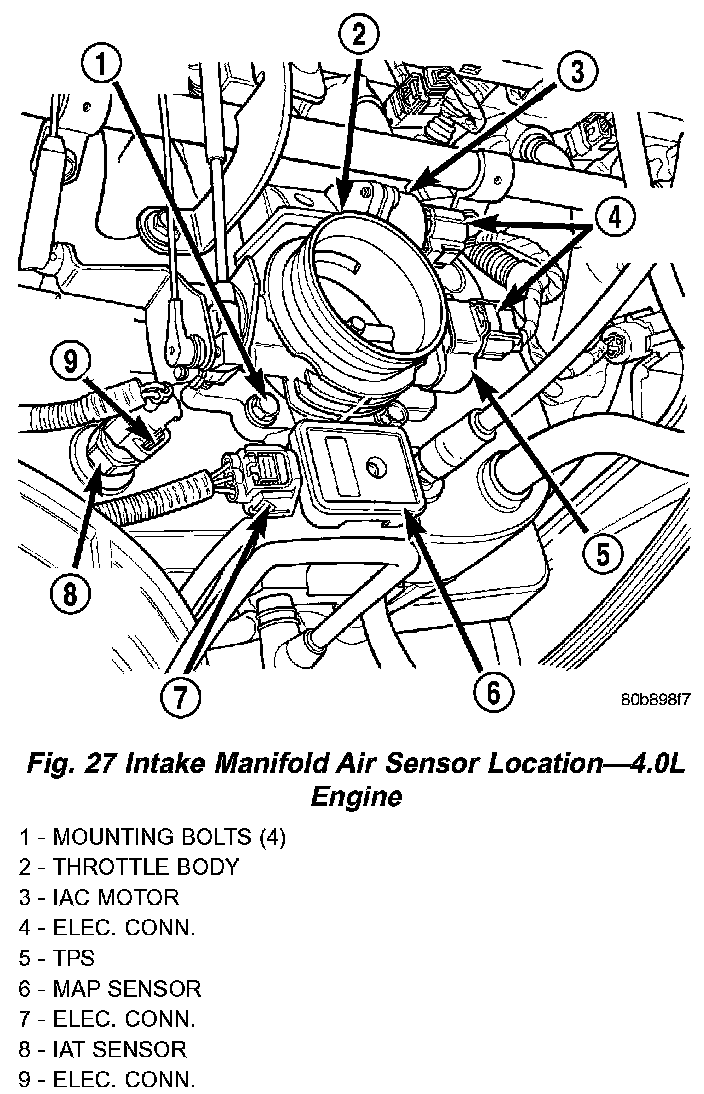 1
2
3
4
9
5
8
7
6
80b898f7

Fig. 27 Intake Manifold Air Sensor Location—4.0L Engine

1 - MOUNTING BOLTS (4)
2 - THROTTLE BODY
3 - IAC MOTOR
4 - ELEC. CONN.
5 - TPS
6 - MAP SENSOR
7 - ELEC. CONN.
8 - IAT SENSOR
9 - ELEC. CONN.