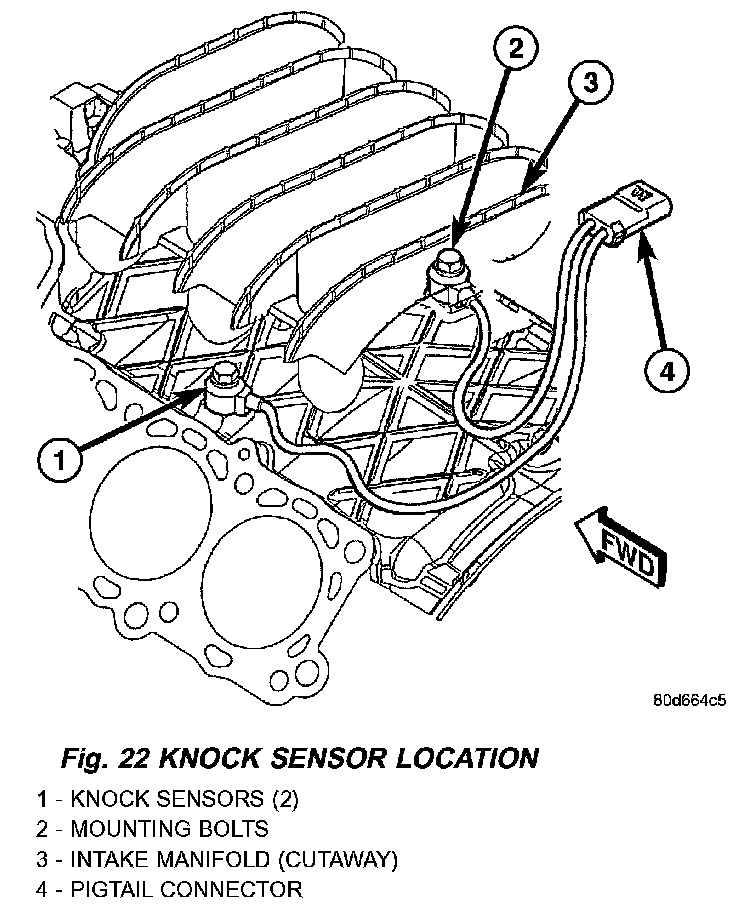 2

3

4

1

FWD

80d664c5

Fig. 22 KNOCK SENSOR LOCATION

1 - KNOCK SENSORS (2)
2 - MOUNTING BOLTS
3 - INTAKE MANIFOLD (CUTAWAY)
4 - PIGTAIL CONNECTOR