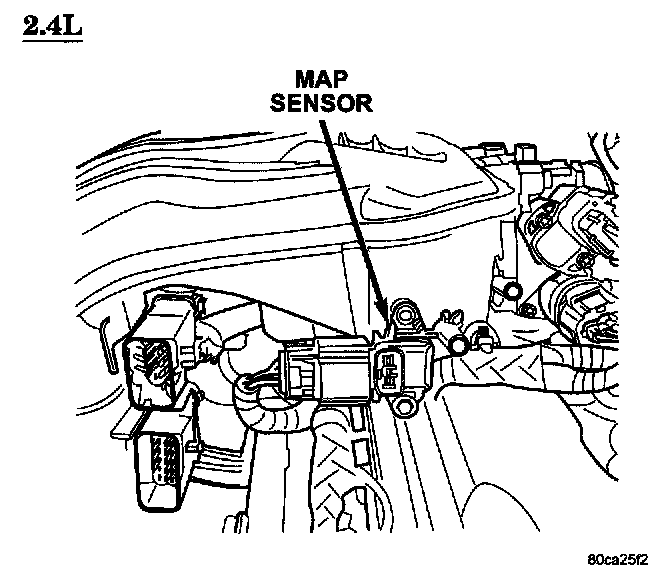 2.4L

MAP SENSOR

80ca25f2