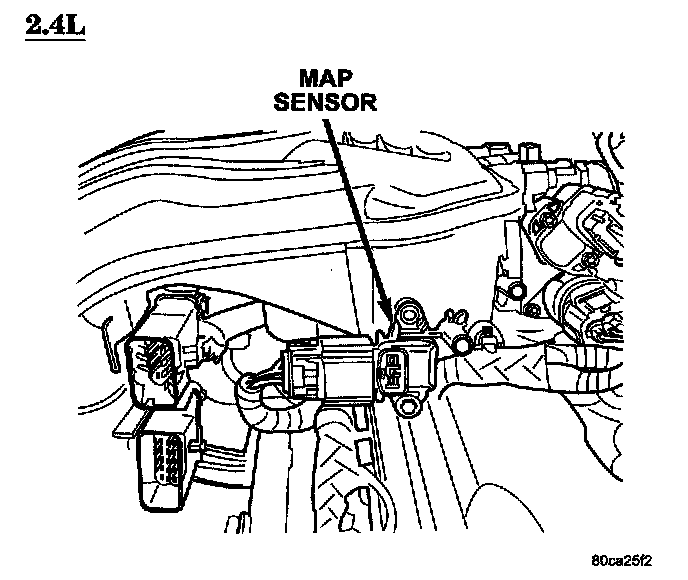 2.4L

MAP SENSOR

80ca25f2