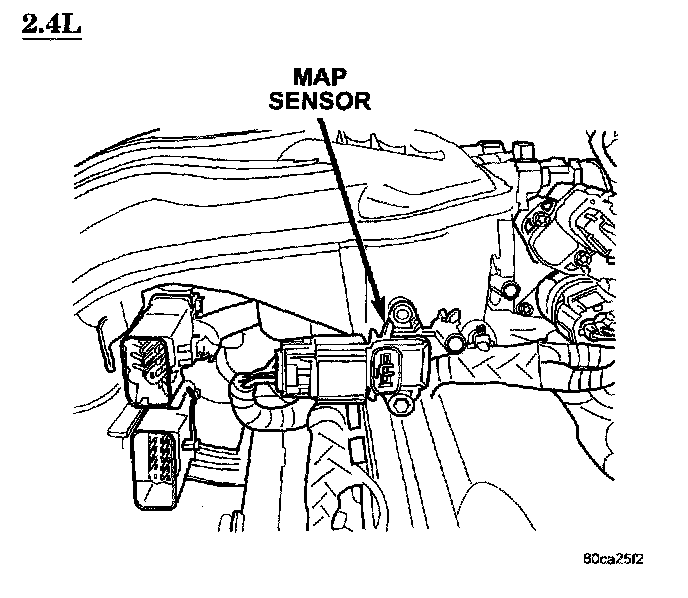 2.4L

MAP SENSOR

80ca25f2