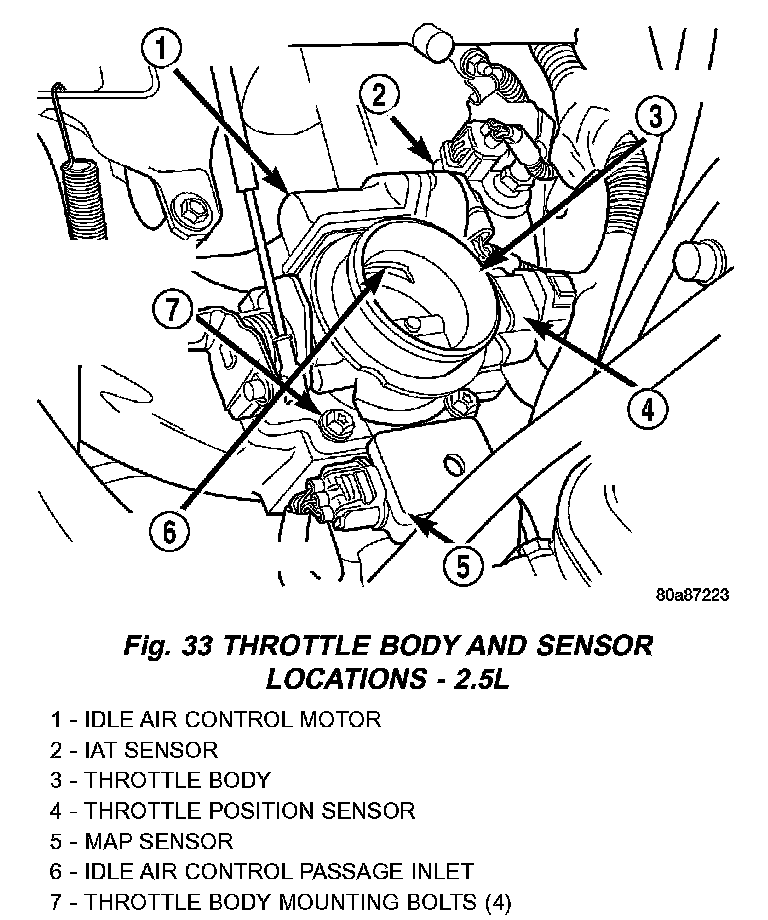 1
2
3
7
4
6
5
80a87223

Fig. 33 THROTTLE BODY AND SENSOR LOCATIONS - 2.5L

1 - IDLE AIR CONTROL MOTOR
2 - IAT SENSOR
3 - THROTTLE BODY
4 - THROTTLE POSITION SENSOR
5 - MAP SENSOR
6 - IDLE AIR CONTROL PASSAGE INLET
7 - THROTTLE BODY MOUNTING BOLTS (4)